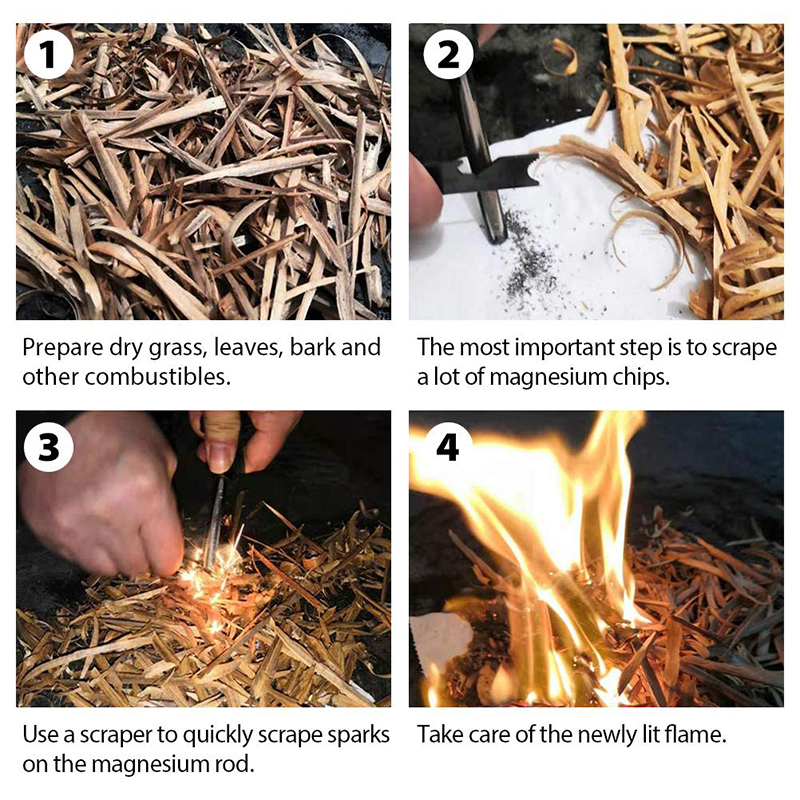 1

Prepare dry grass, leaves, bark and other combustibles.

2

The most important step is to scrape a lot of magnesium chips.

3

Use a scraper to quickly scrape sparks on the magnesium rod.

4

Take care of the newly lit flame.