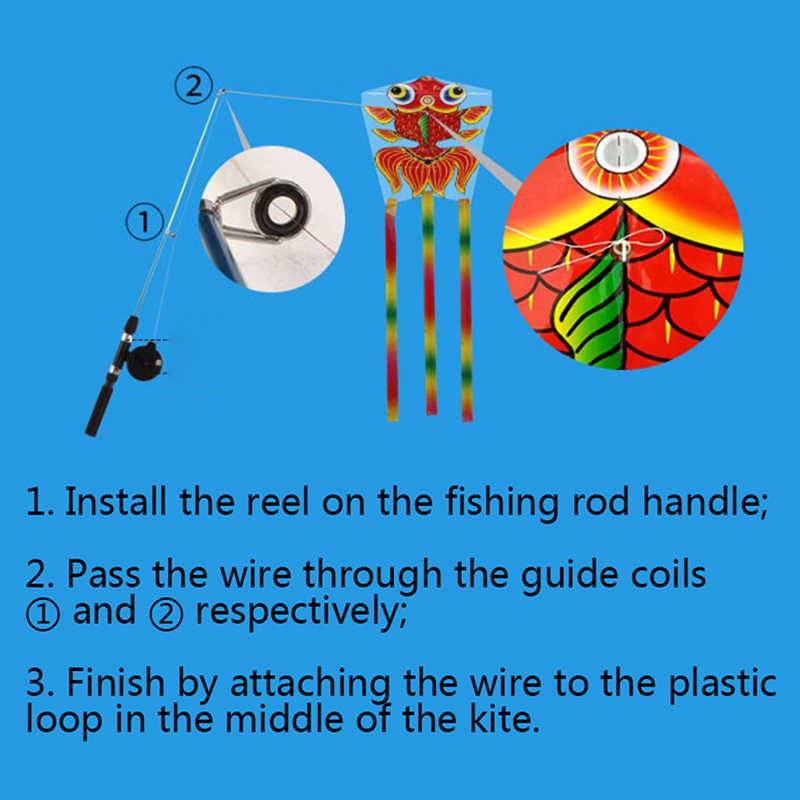 ②

①

1. Install the reel on the fishing rod handle;

2. Pass the wire through the guide coils ① and ② respectively;

3. Finish by attaching the wire to the plastic loop in the middle of the kite.