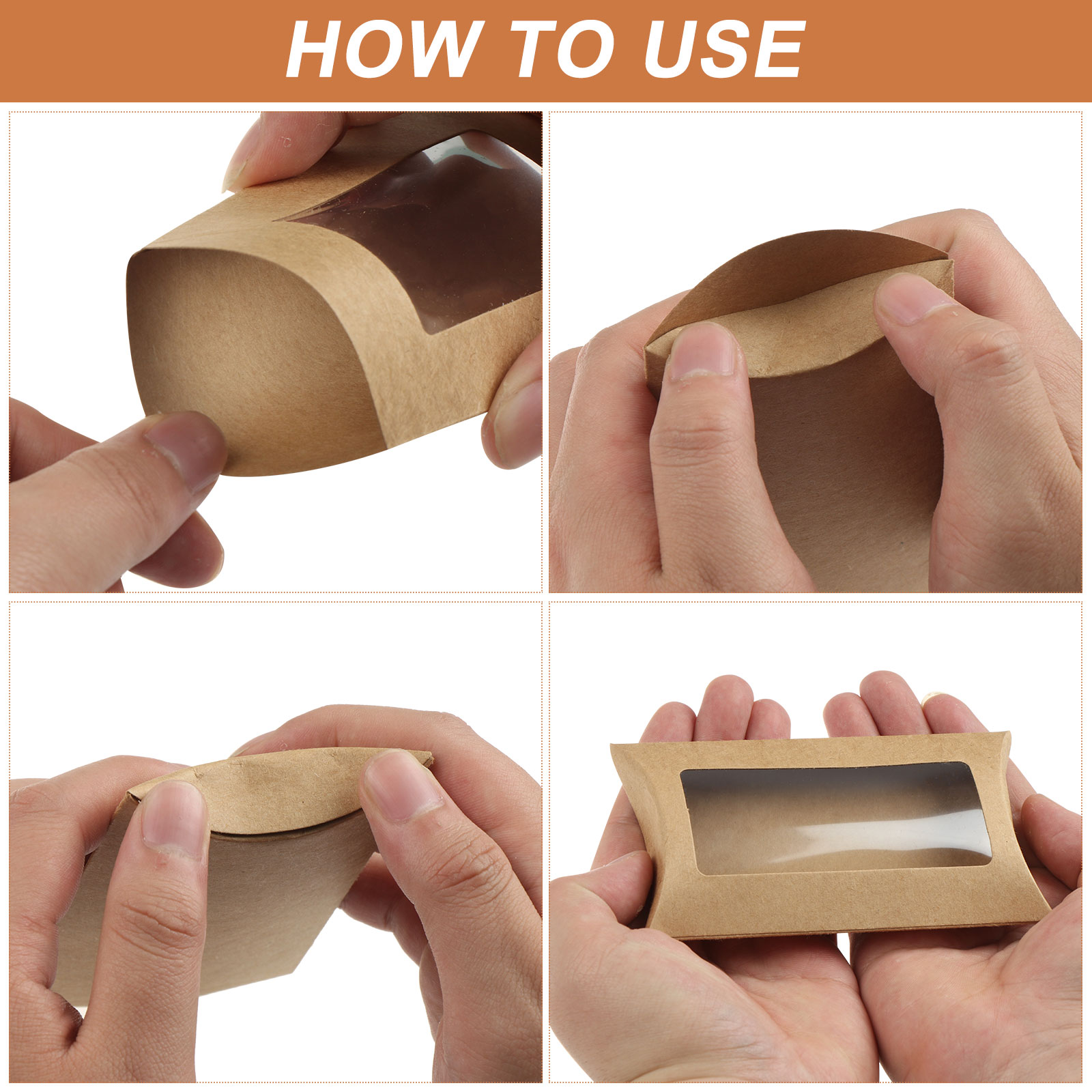 HOW TO USE