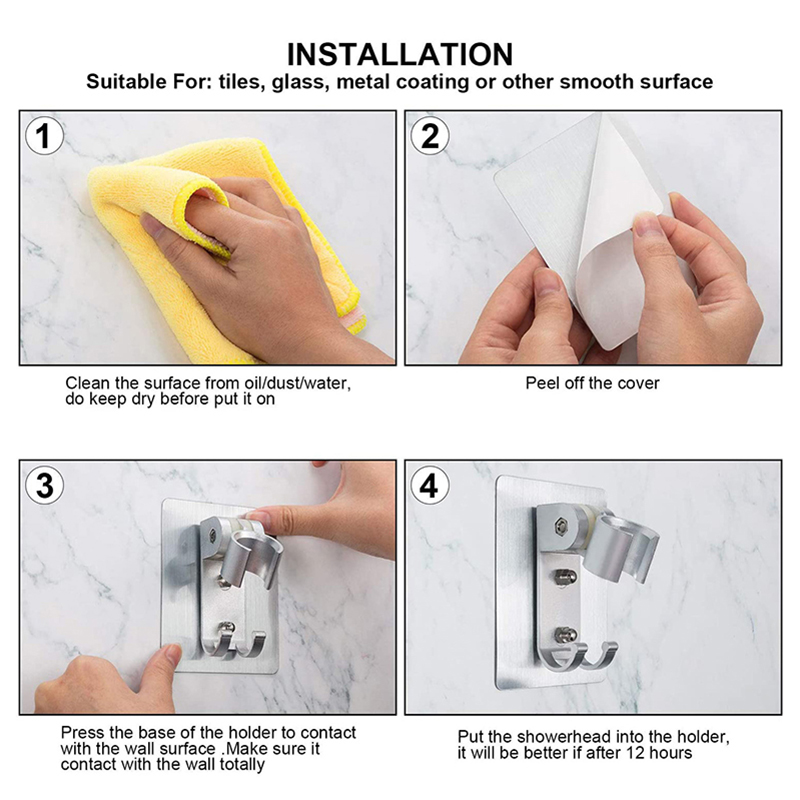 INSTALLATION
Suitable For: tiles, glass, metal coating or other smooth surface

1
Clean the surface from oil/dust/water, do keep dry before put it on

2
Peel off the cover

3
Press the base of the holder to contact with the wall surface .Make sure it contact with the wall totally

4
Put the showerhead into the holder, it will be better if after 12 hours