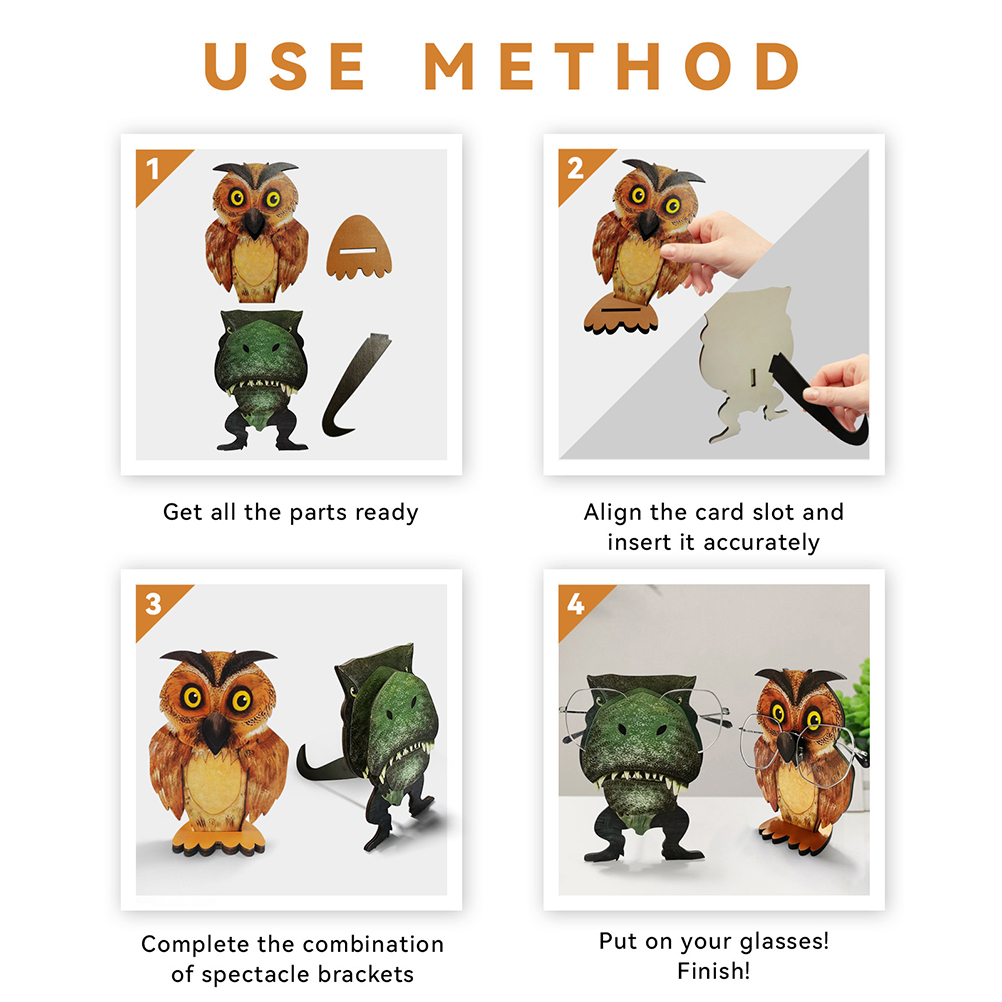 USE METHOD

1

Get all the parts ready

2

Align the card slot and insert it accurately

3

Complete the combination of spectacle brackets

4

Put on your glasses! Finish!