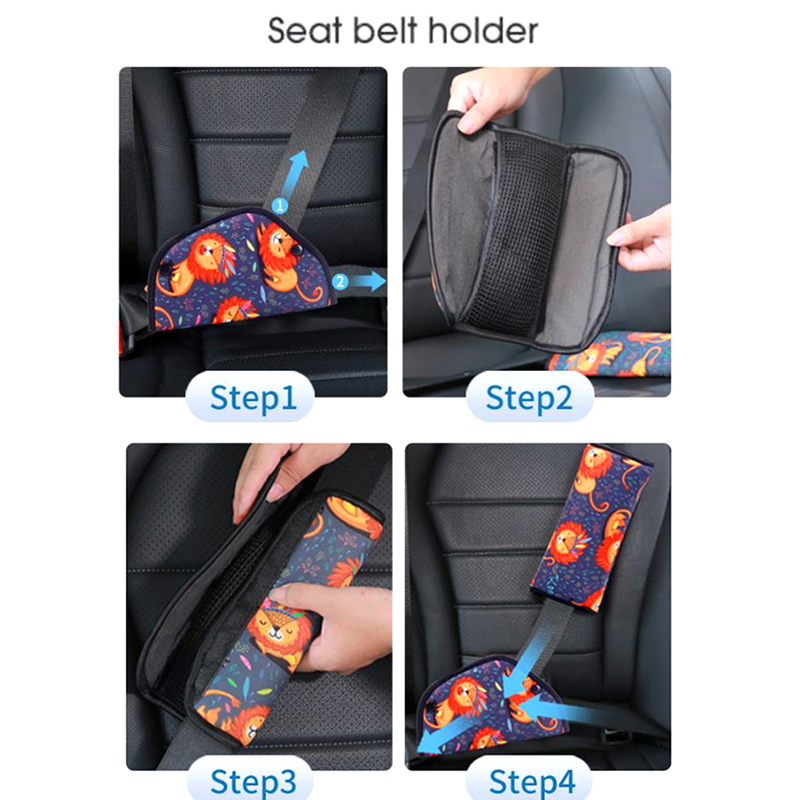 Seat belt holder

1

2

Step1

Step2

Step3

Step4