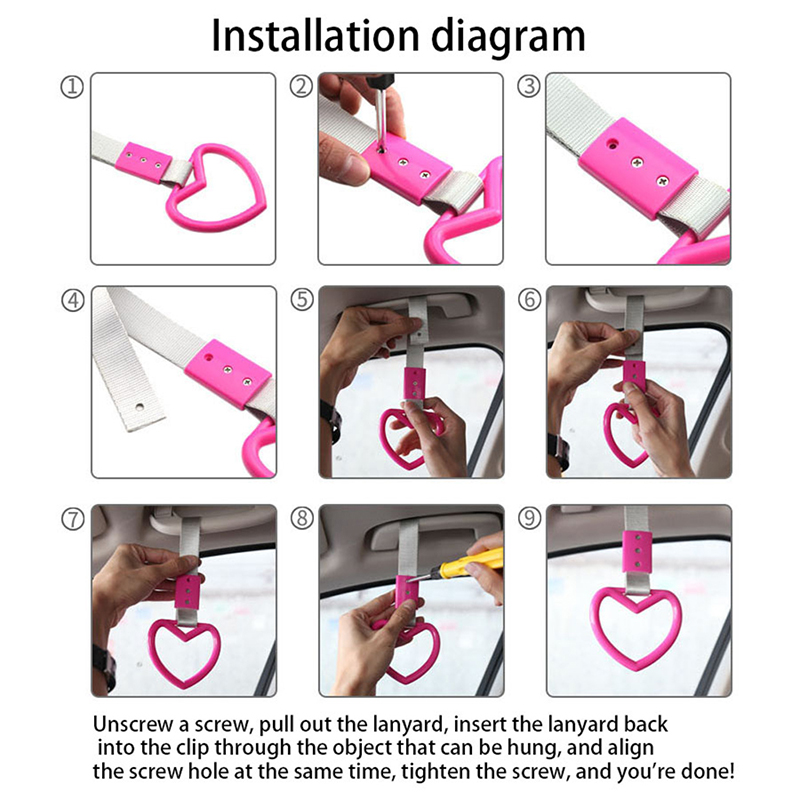 Installation diagram

①

②

③

④

⑤

⑥

⑦

⑧

⑨

Unscrew a screw, pull out the lanyard, insert the lanyard back into the clip through the object that can be hung, and align the screw hole at the same time, tighten the screw, and you're done!