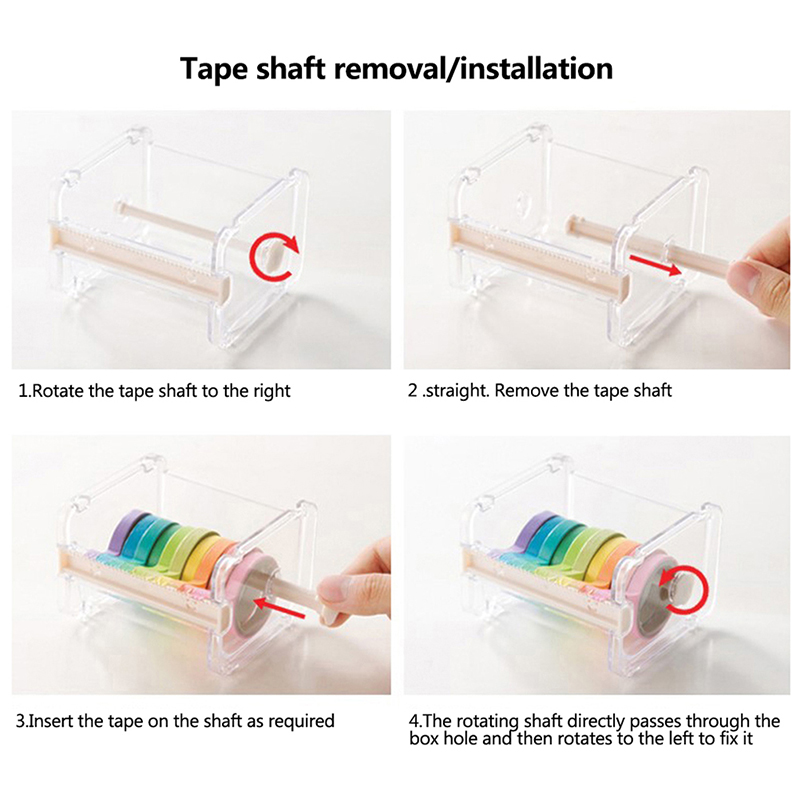 Tape shaft removal/installation

1.Rotate the tape shaft to the right

2 .straight. Remove the tape shaft

3.Insert the tape on the shaft as required

4.The rotating shaft directly passes through the box hole and then rotates to the left to fix it