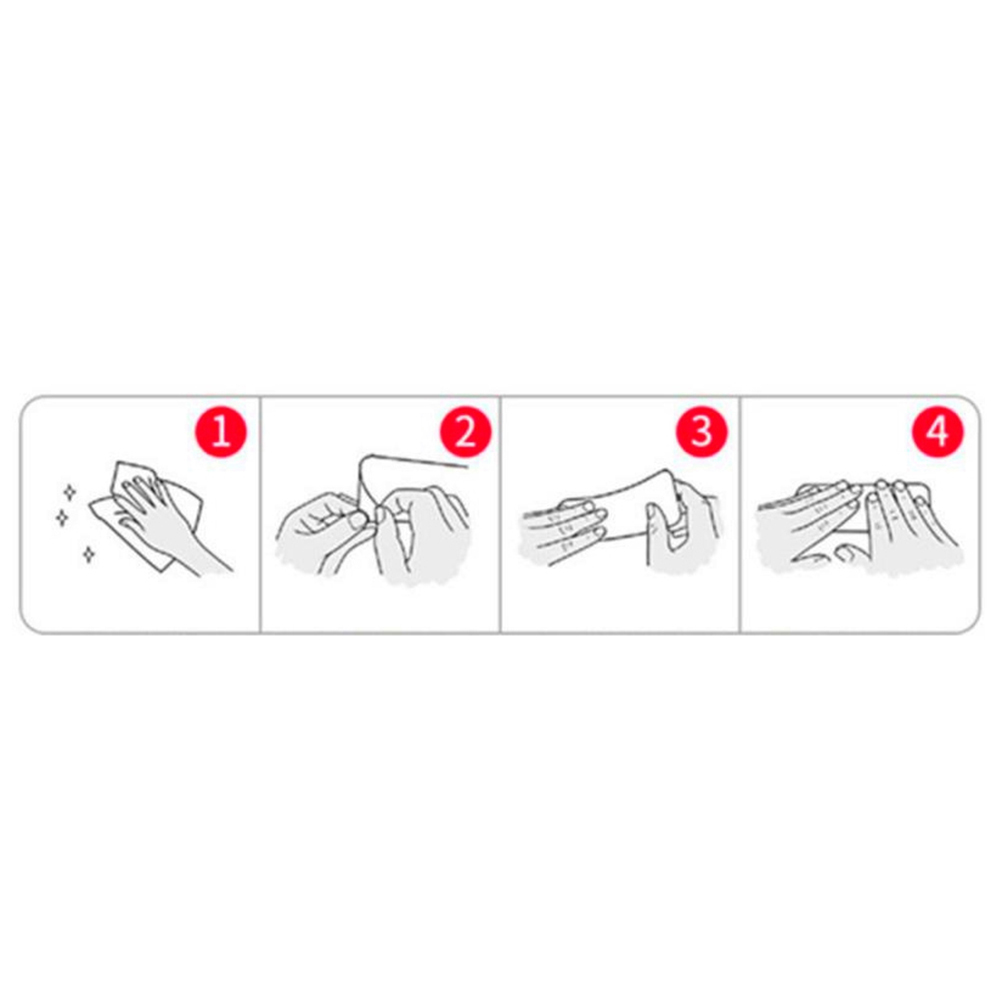 1

2

3

4