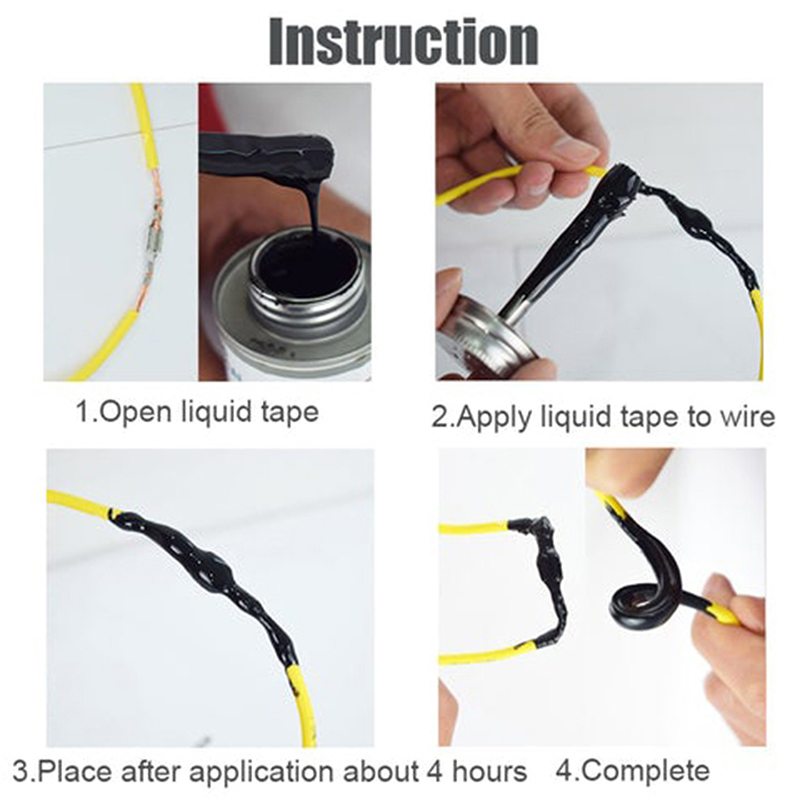 Instruction

1.Open liquid tape

2.Apply liquid tape to wire

3.Place after application about 4 hours

4.Complete