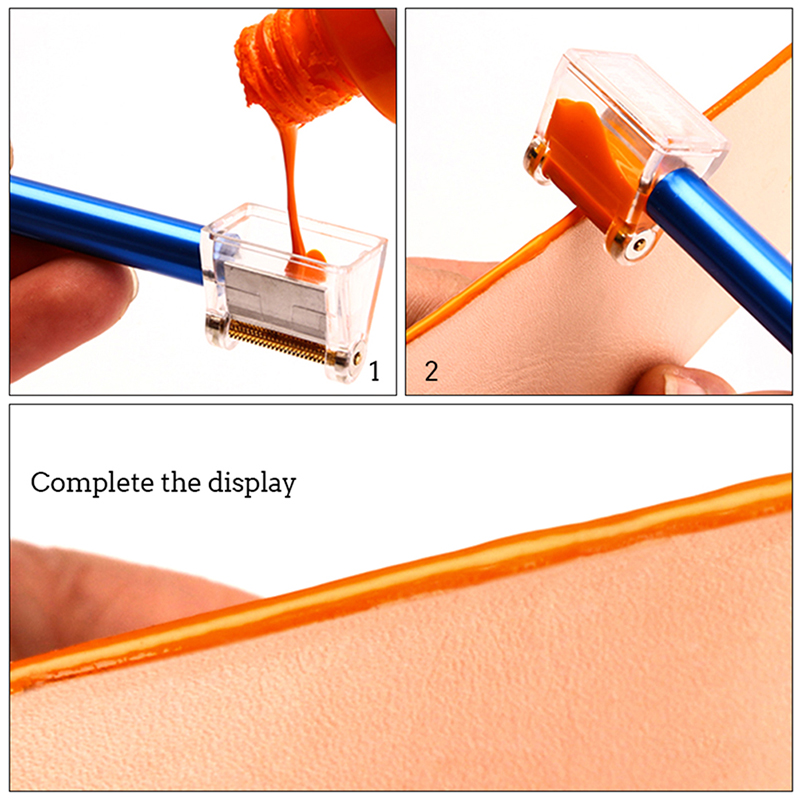 1

2

Complete the display