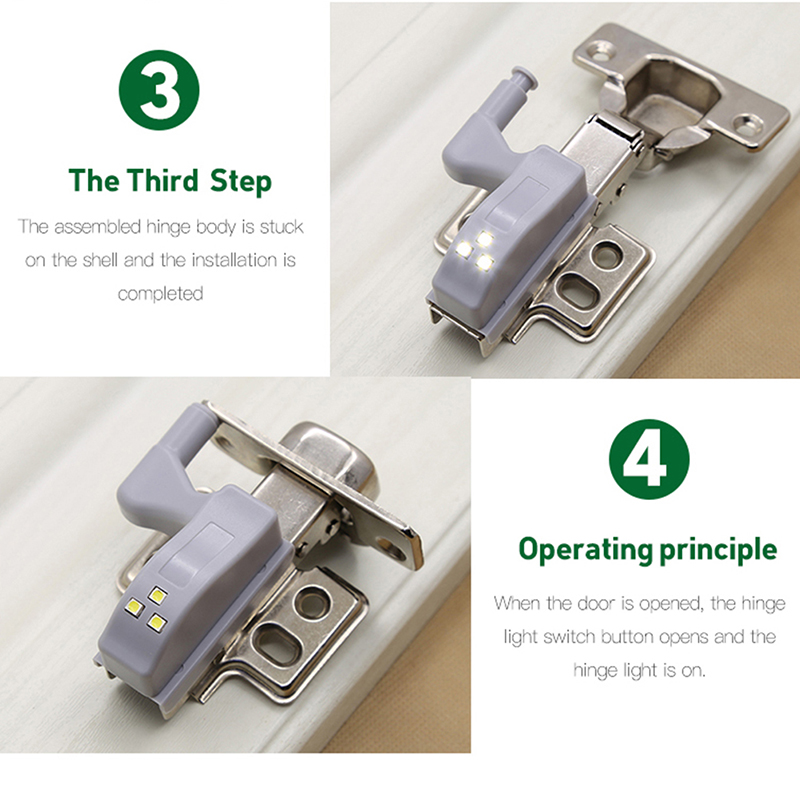 3

The Third Step

The assembled hinge body is stuck on the shell and the installation is completed

4

Operating principle

When the door is opened, the hinge light switch button opens and the hinge light is on.