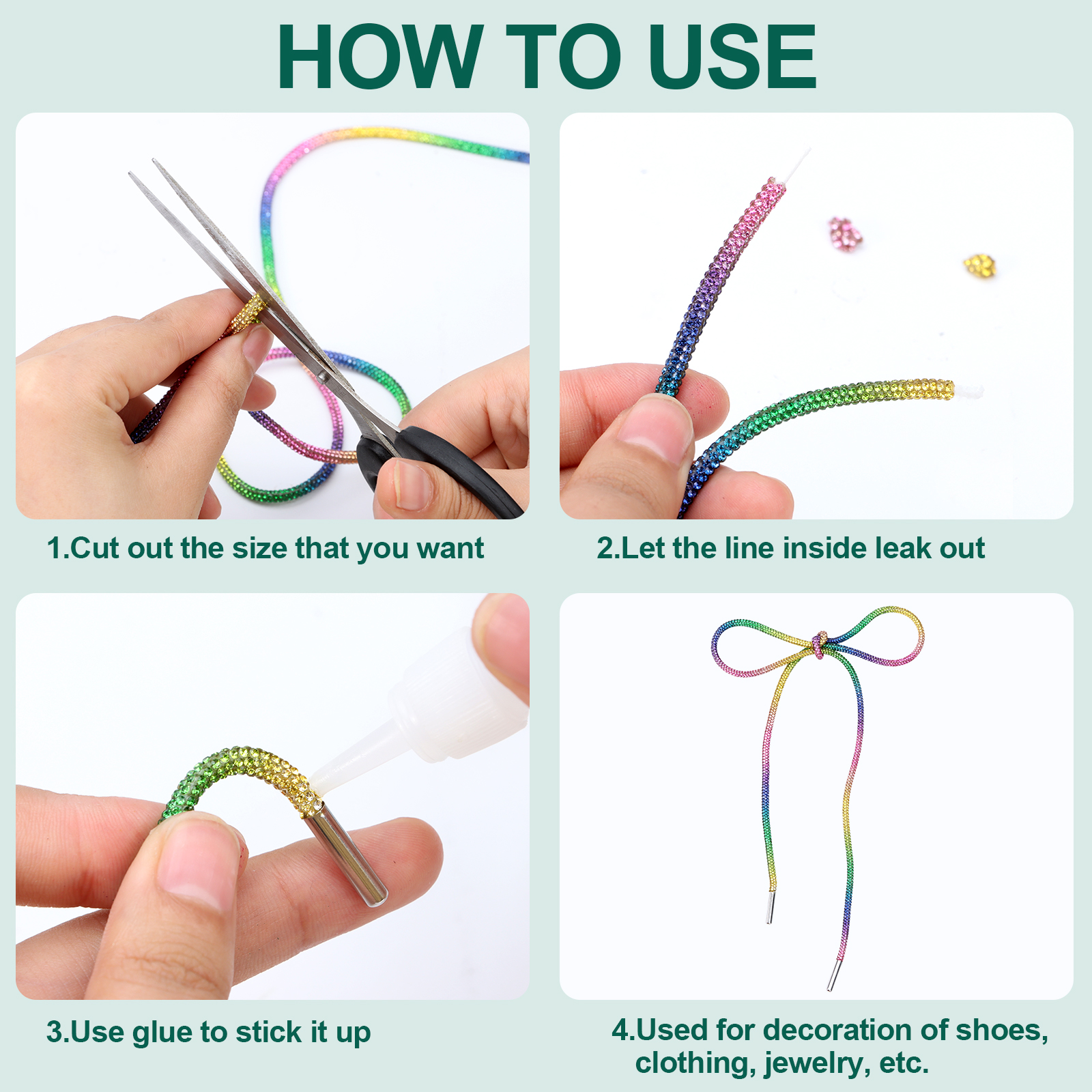 HOW TO USE

1.Cut out the size that you want

2.Let the line inside leak out

3.Use glue to stick it up

4.Used for decoration of shoes, clothing, jewelry, etc.