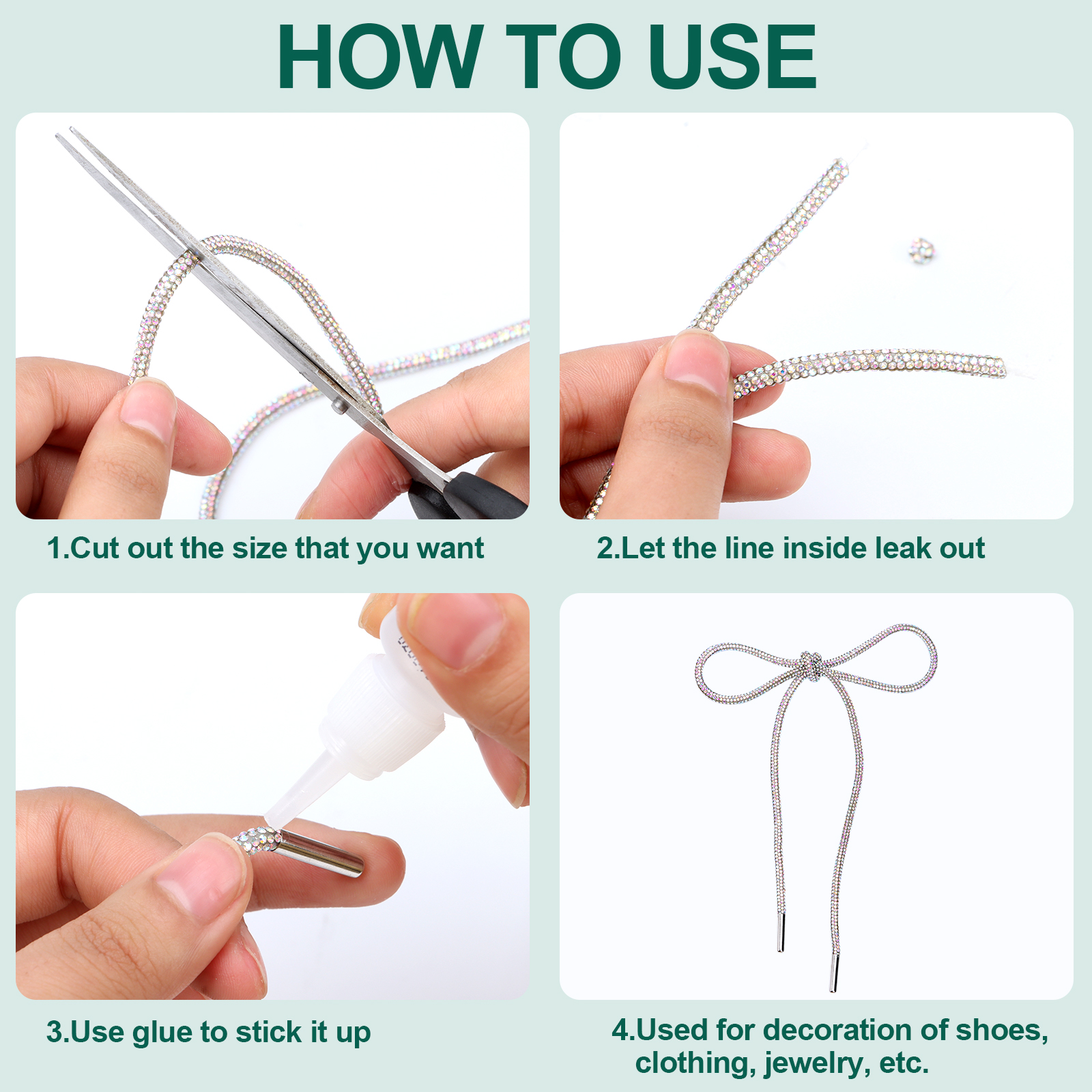 HOW TO USE

1.Cut out the size that you want

2.Let the line inside leak out

3.Use glue to stick it up

4.Used for decoration of shoes, clothing, jewelry, etc.