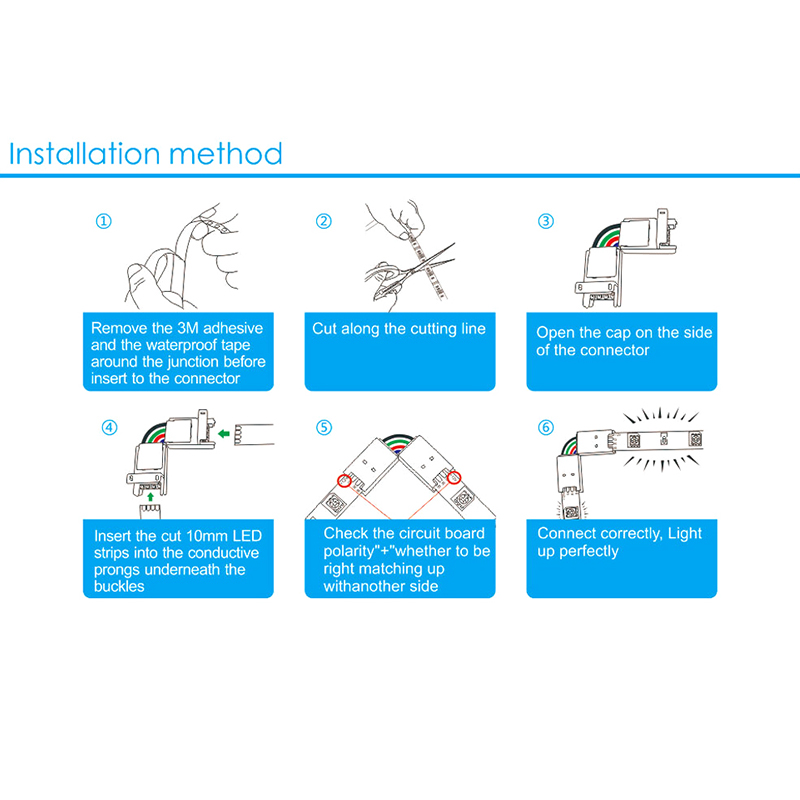 Installation method

①

Remove the 3M adhesive and the waterproof tape around the junction before insert to the connector

②

Cut along the cutting line

③

Open the cap on the side of the connector

④

Insert the cut 10mm LED strips into the conductive prongs underneath the buckles

⑤

Check the circuit board polarity"+"whether to be right matching up withanother side

⑥

Connect correctly, Light up perfectly