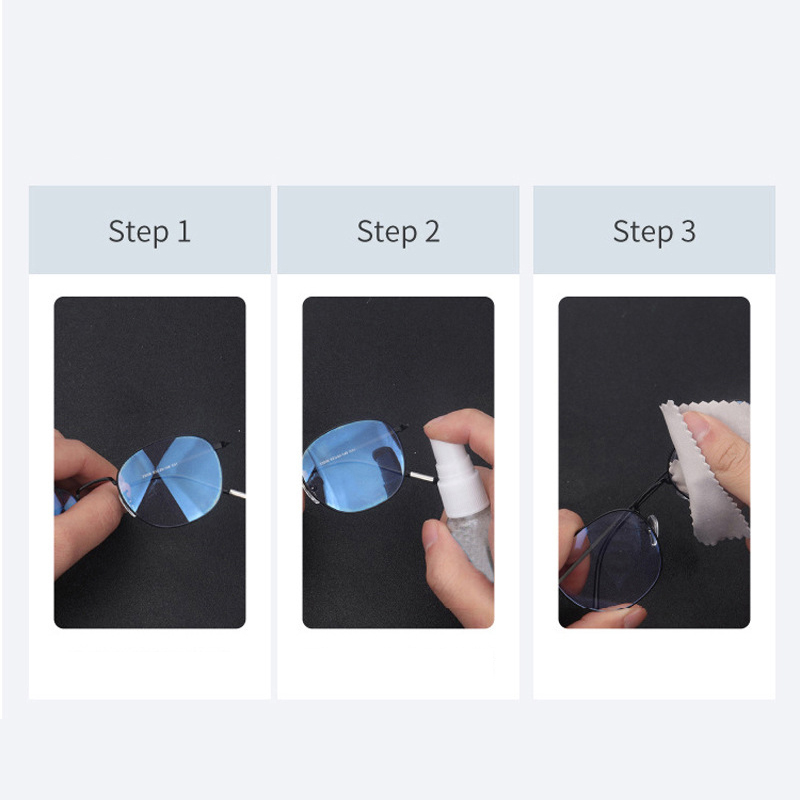 Step 1

Step 2

Step 3