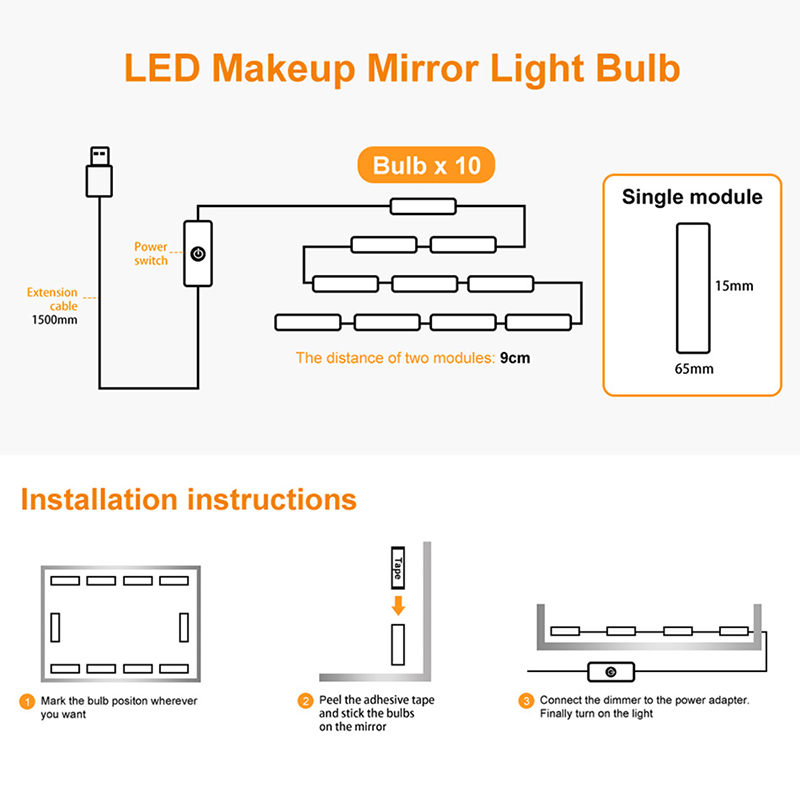 LED Makeup Mirror Light Bulb

Bulb x 10

Power switch

Extension cable 1500mm

The distance of two modules: 9cm

Single module

15mm

65mm

Installation instructions

Tape

1 Mark the bulb positon wherever you want

2 Peel the adhesive tape and stick the bulbs on the mirror

3 Connect the dimmer to the power adapter. Finally turn on the light