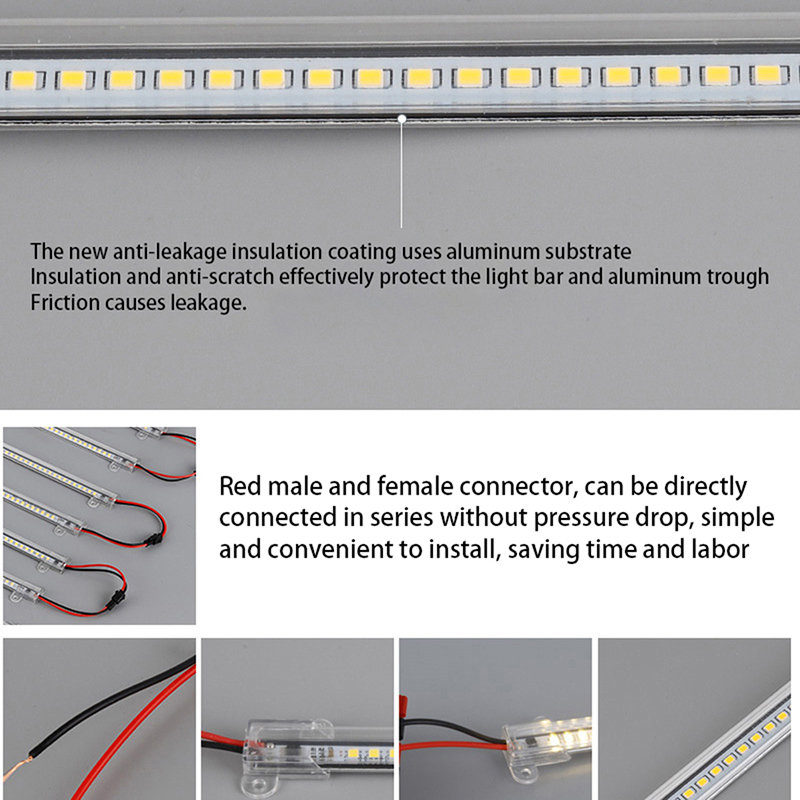 The new anti-leakage insulation coating uses aluminum substrate
Insulation and anti-scratch effectively protect the light bar and aluminum trough
Friction causes leakage.

Red male and female connector, can be directly connected in series without pressure drop, simple and convenient to install, saving time and labor