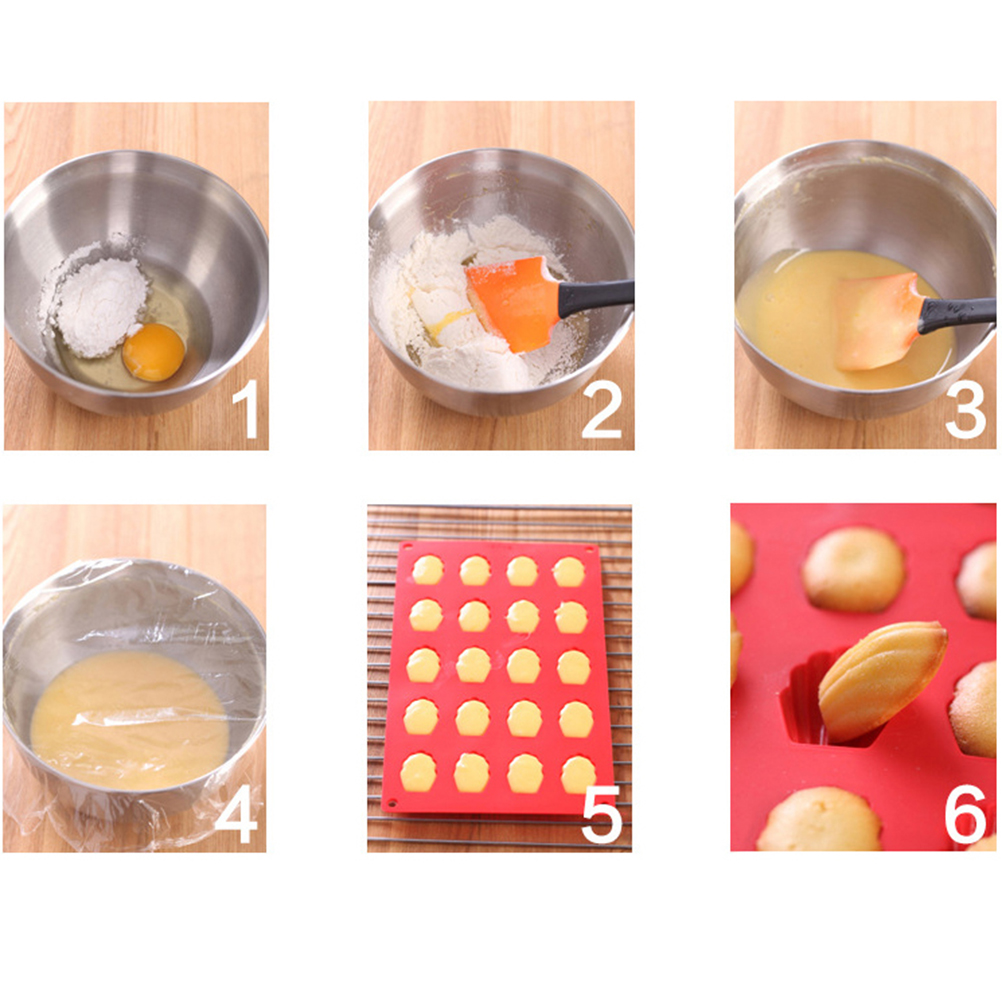 1
2
3
4
5
6