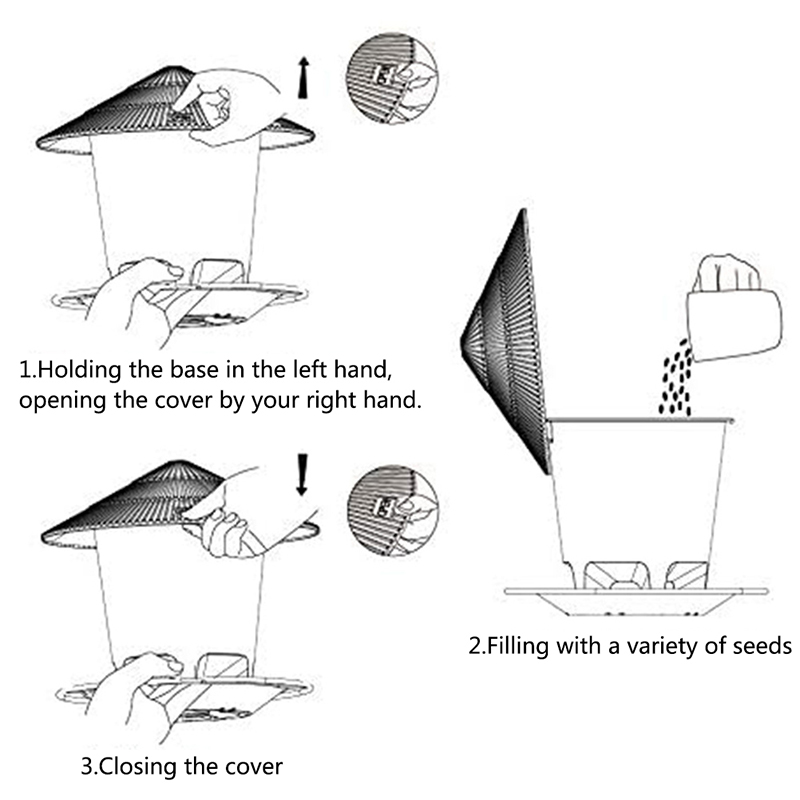 1.Holding the base in the left hand, opening the cover by your right hand.

2.Filling with a variety of seeds

3.Closing the cover