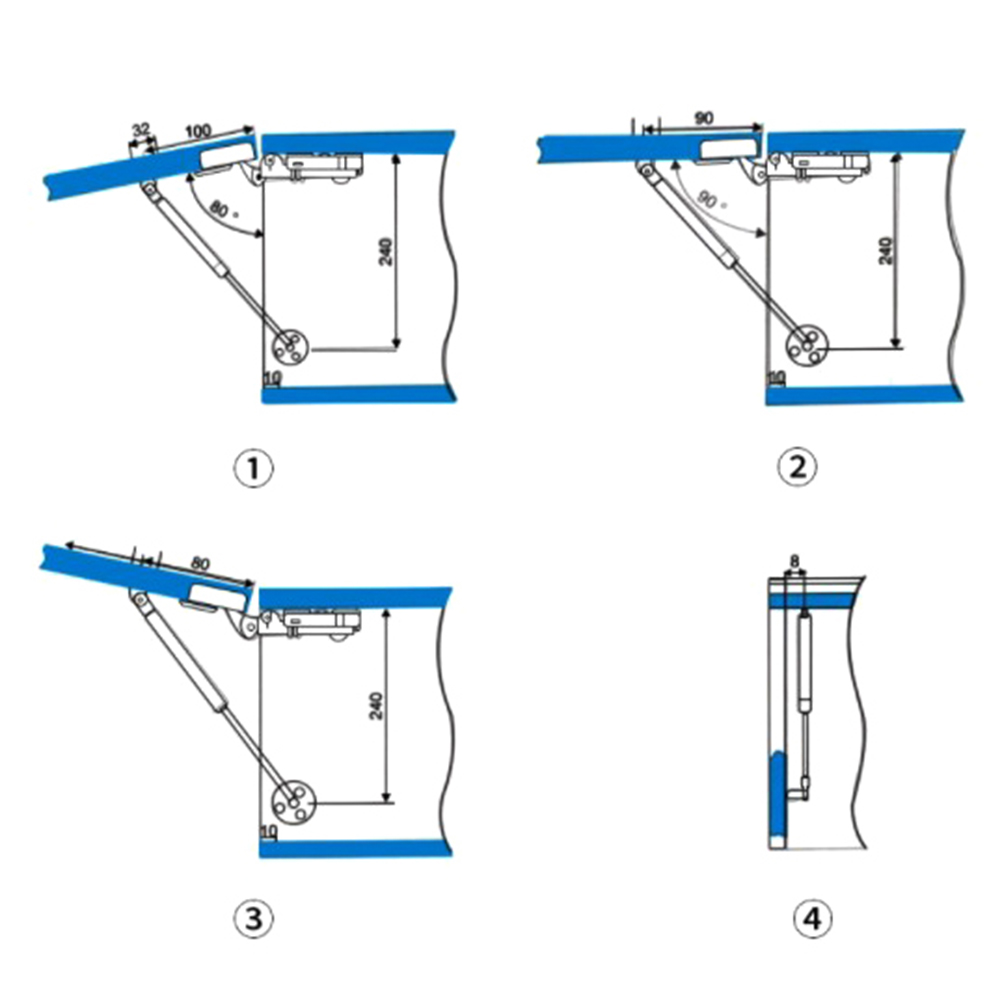 32
100
80 °
240
10

①

90
90 °
240
10

②

80
240
10

③

8

④