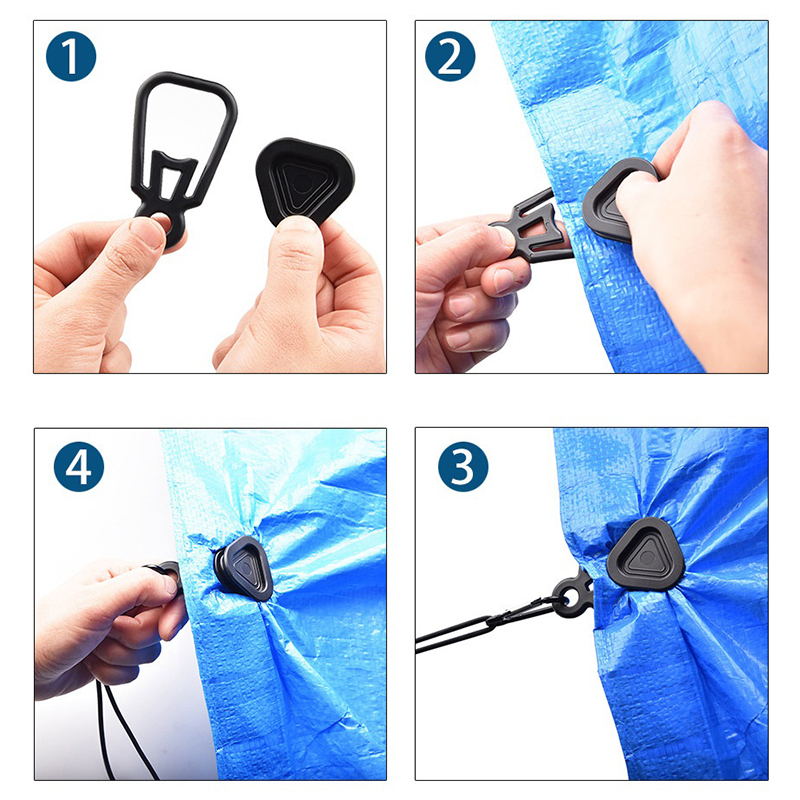 1

2

4

3