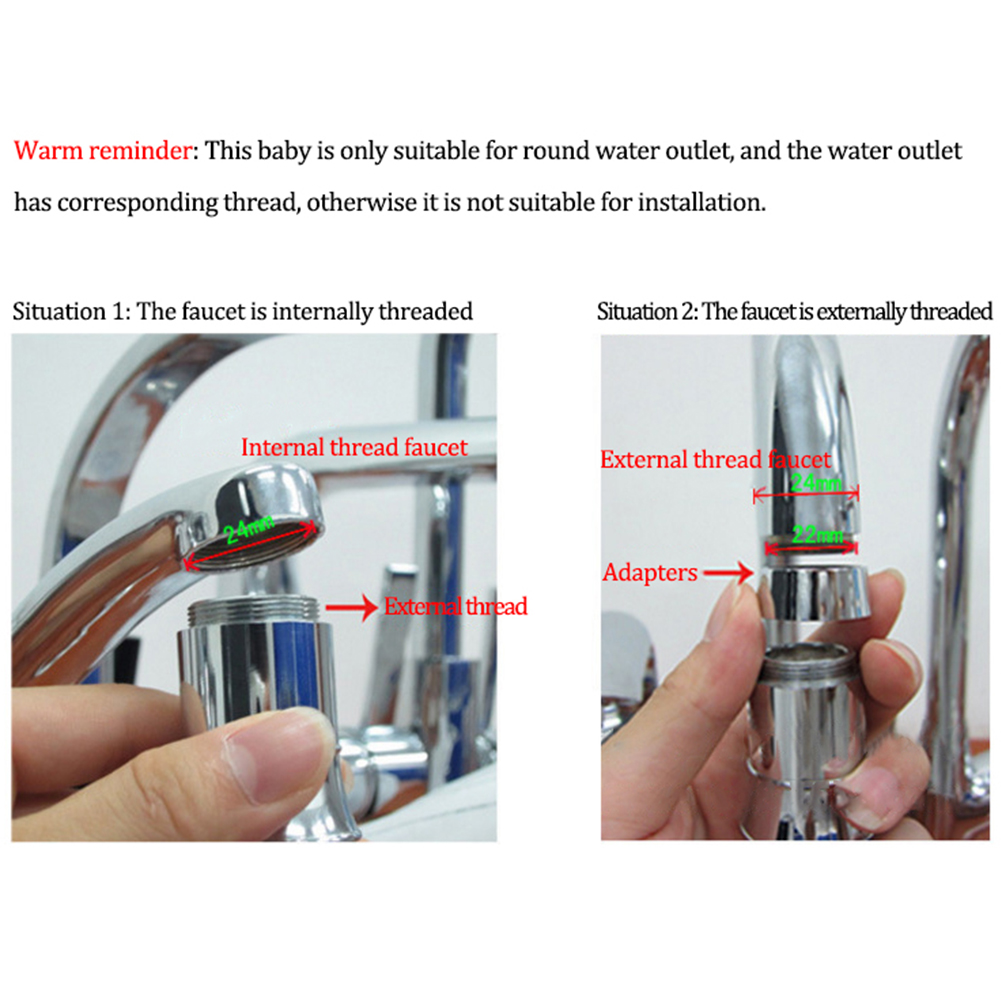 Warm reminder: This baby is only suitable for round water outlet, and the water outlet has corresponding thread, otherwise it is not suitable for installation.

Situation 1: The faucet is internally threaded

Internal thread faucet

24mm

External thread

Situation 2: The faucet is externally threaded

External thread faucet

24mm

22mm

Adapters