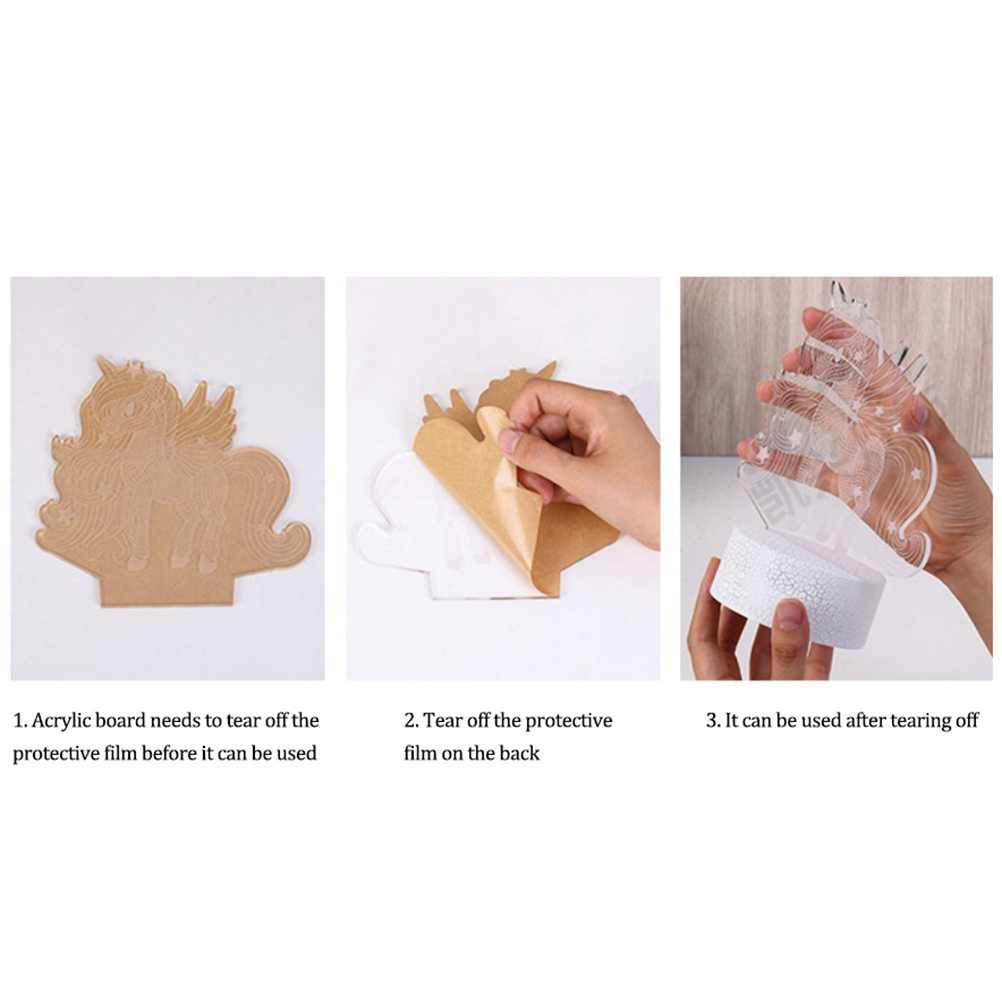 1. Acrylic board needs to tear off the protective film before it can be used

2. Tear off the protective film on the back

3. It can be used after tearing off