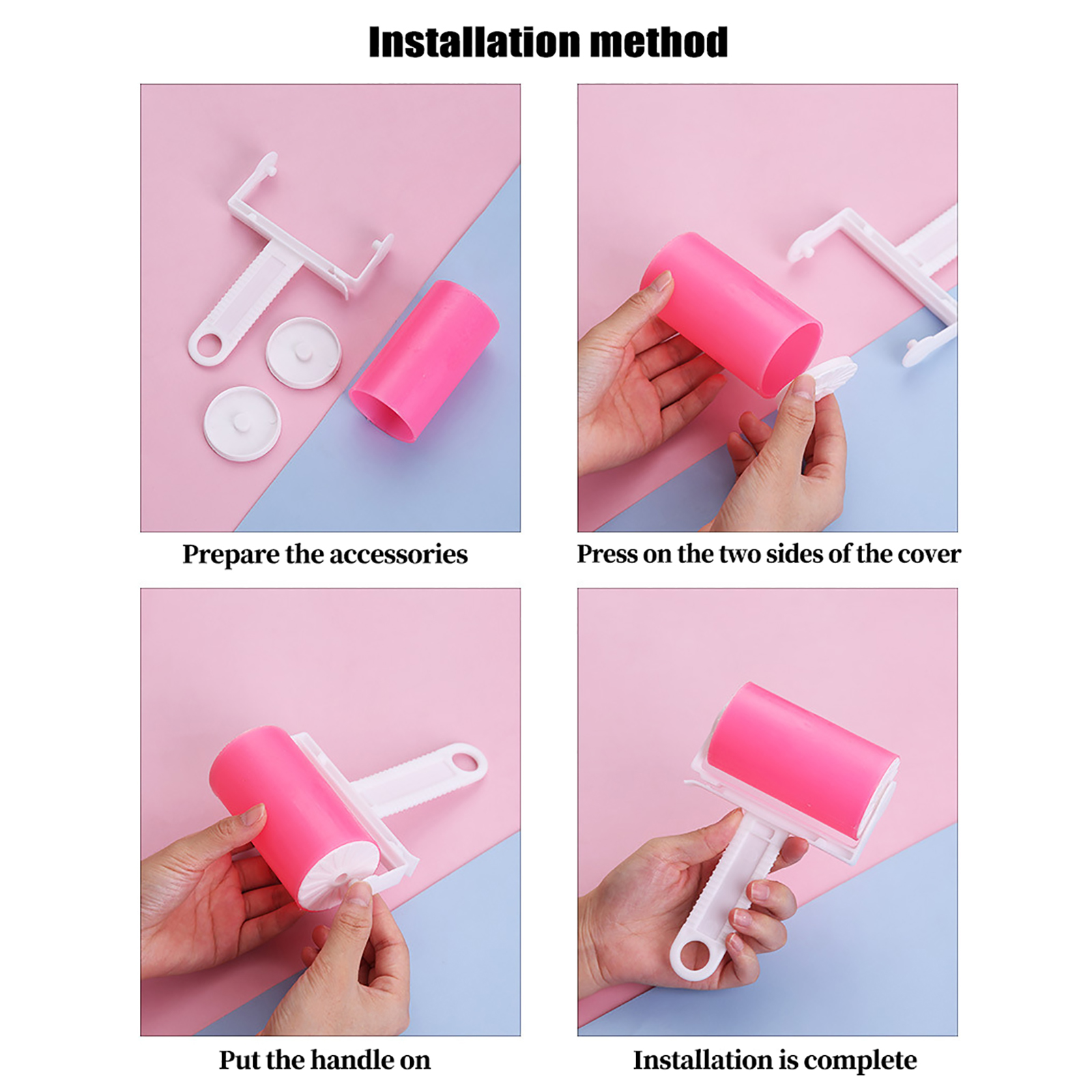 Installation method

Prepare the accessories

Press on the two sides of the cover

Put the handle on

Installation is complete