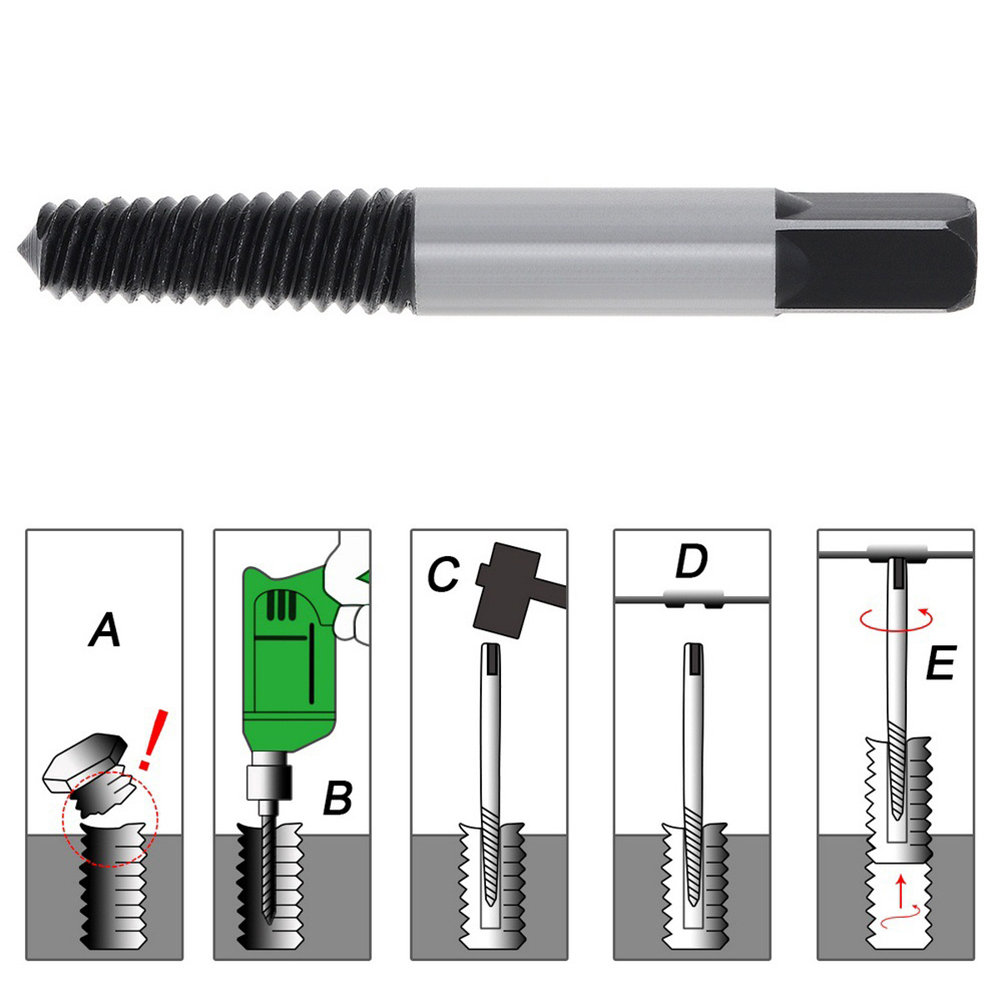 A
!
B
C
D
E