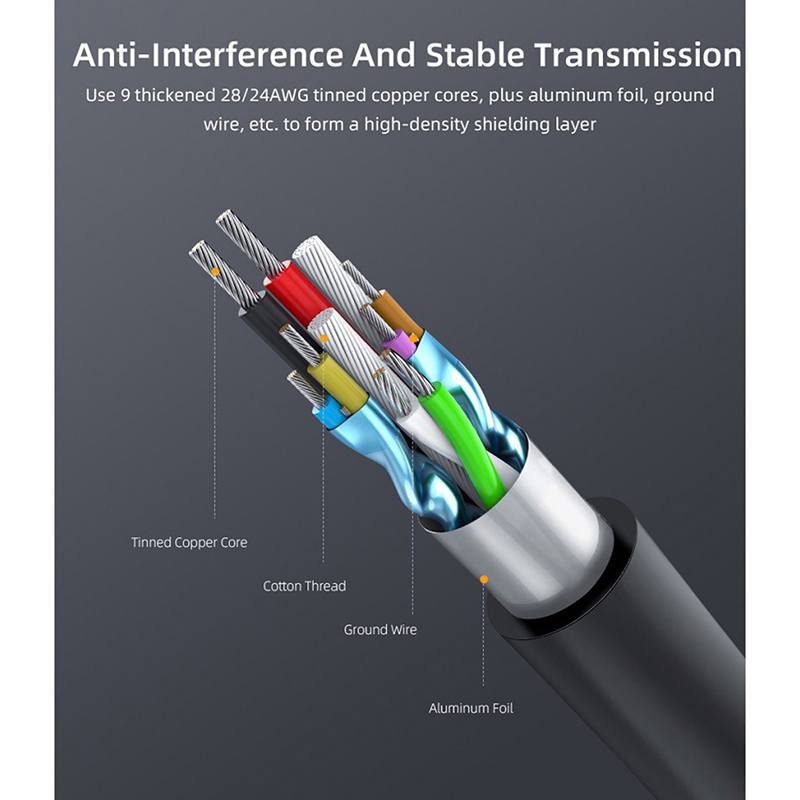 Anti-Interference And Stable Transmission

Use 9 thickened 28/24AWG tinned copper cores, plus aluminum foil, ground wire, etc. to form a high-density shielding layer

Tinned Copper Core

Cotton Thread

Ground Wire

Aluminum Foil