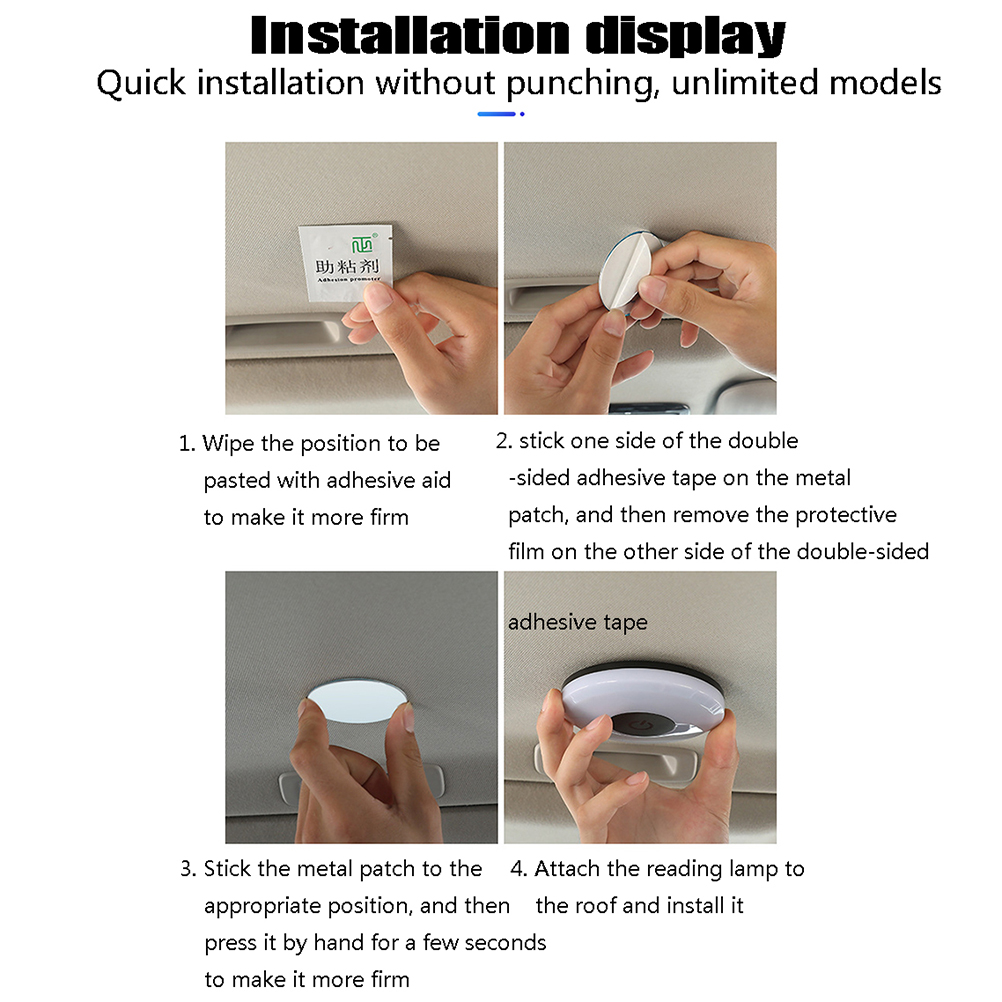 Installation display
Quick installation without punching, unlimited models

助粘剂
Adhesion promoter

1. Wipe the position to be pasted with adhesive aid to make it more firm

2. stick one side of the double -sided adhesive tape on the metal patch, and then remove the protective film on the other side of the double-sided adhesive tape

3. Stick the metal patch to the appropriate position, and then press it by hand for a few seconds to make it more firm

4. Attach the reading lamp to the roof and install it