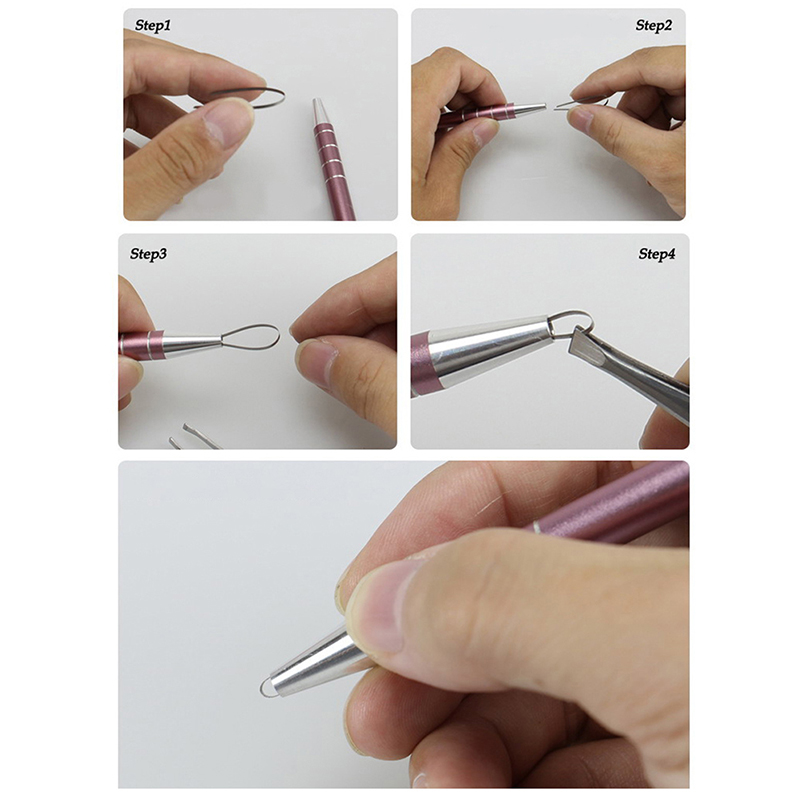 Step1

Step2

Step3

Step4