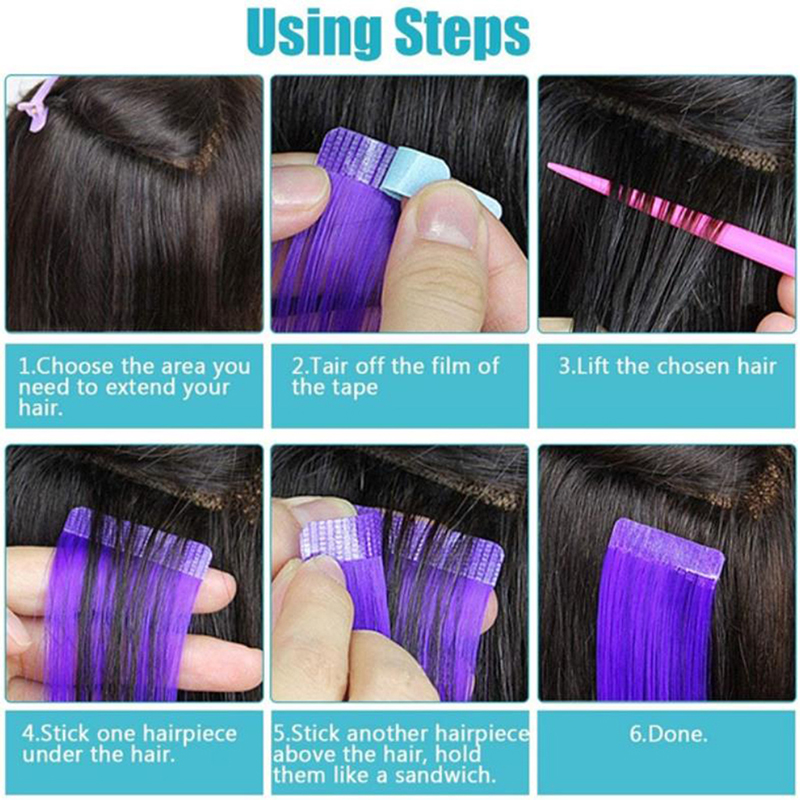 Using Steps

1.Choose the area you need to extend your hair.

2.Tair off the film of the tape

3.Lift the chosen hair

4.Stick one hairpiece under the hair.

5.Stick another hairpiece above the hair, hold them like a sandwich.

6.Done.