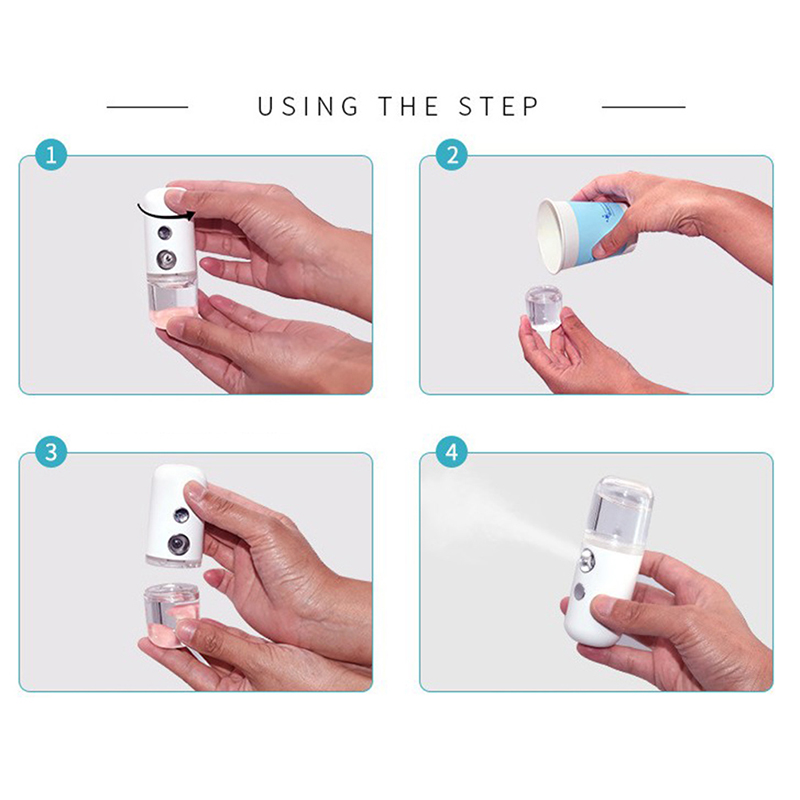 USING THE STEP

1

2

3

4