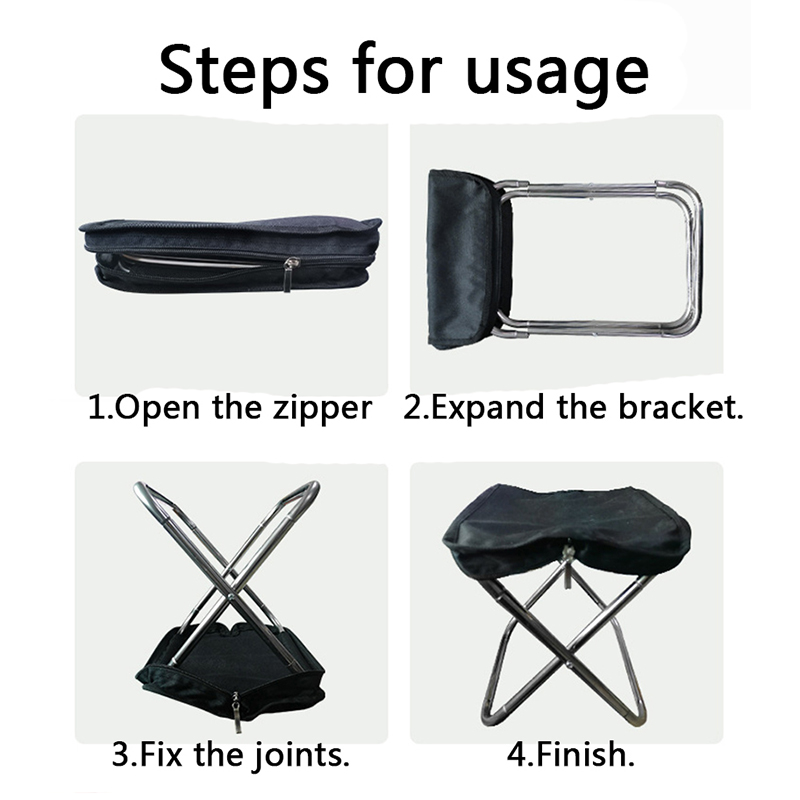 Steps for usage

1.Open the zipper

2.Expand the bracket.

3.Fix the joints.

4.Finish.