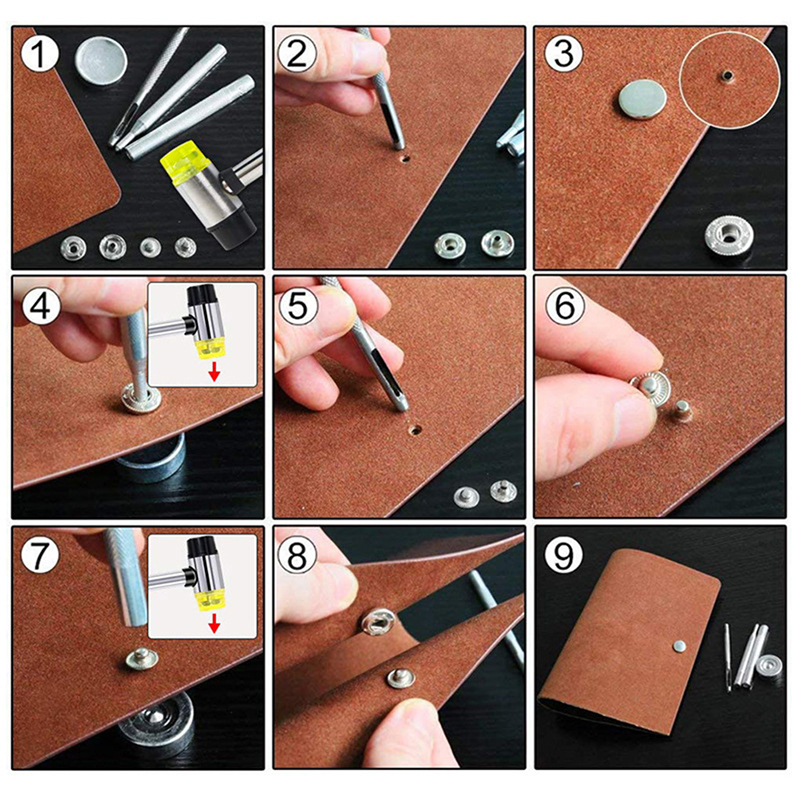 1

2

3

4

5

6

7

8

9