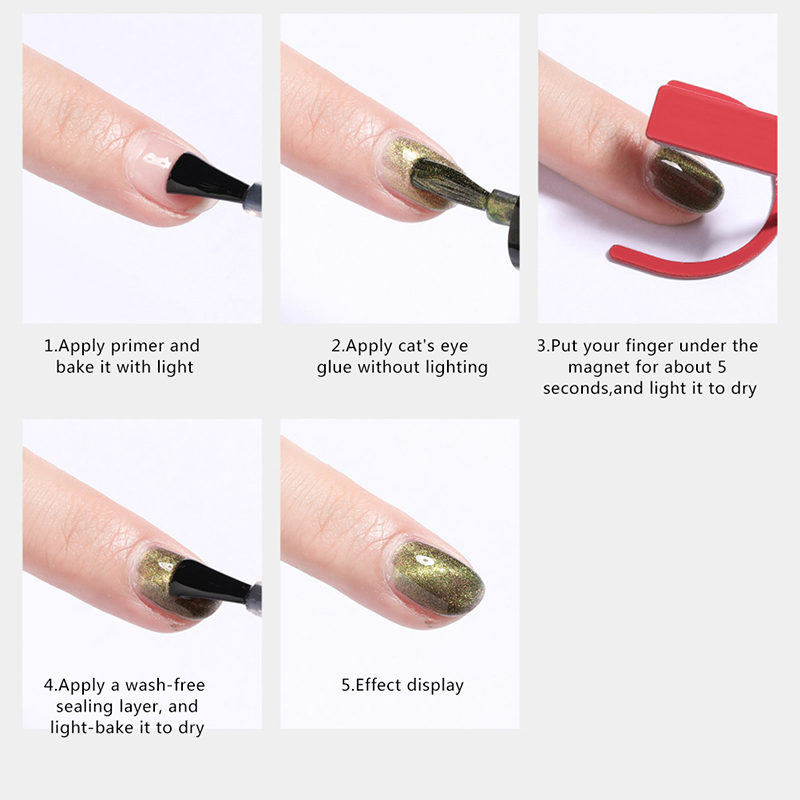 1.Apply primer and bake it with light

2.Apply cat's eye glue without lighting

3.Put your finger under the magnet for about 5 seconds,and light it to dry

4.Apply a wash-free sealing layer, and light-bake it to dry

5.Effect display