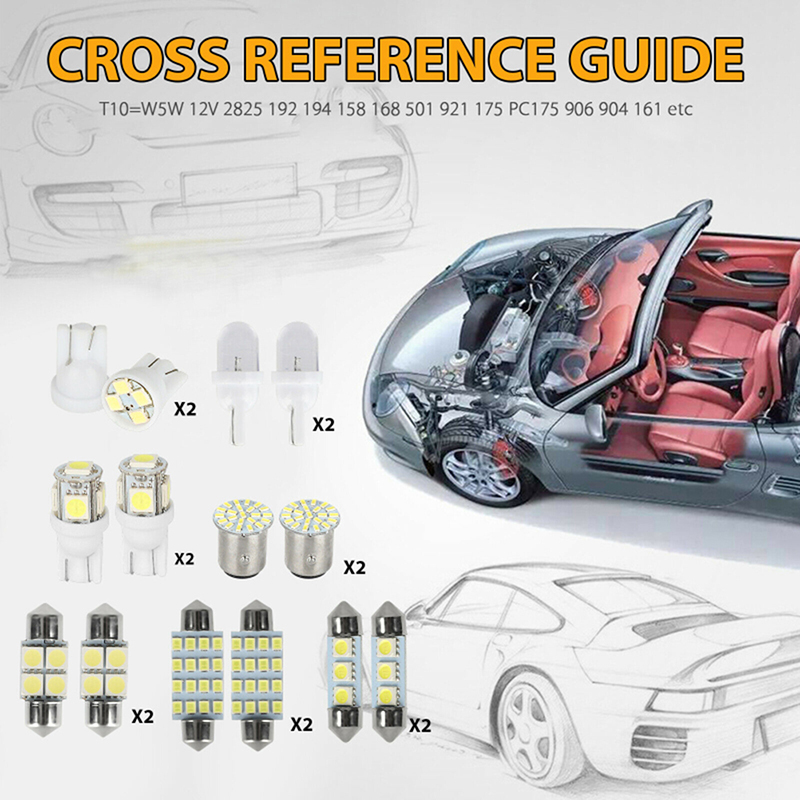 CROSS REFERENCE GUIDE

T10=W5W 12V 2825 192 194 158 168 501 921 175 PC175 906 904 161 etc

X2

X2

X2

X2

X2

X2

X2