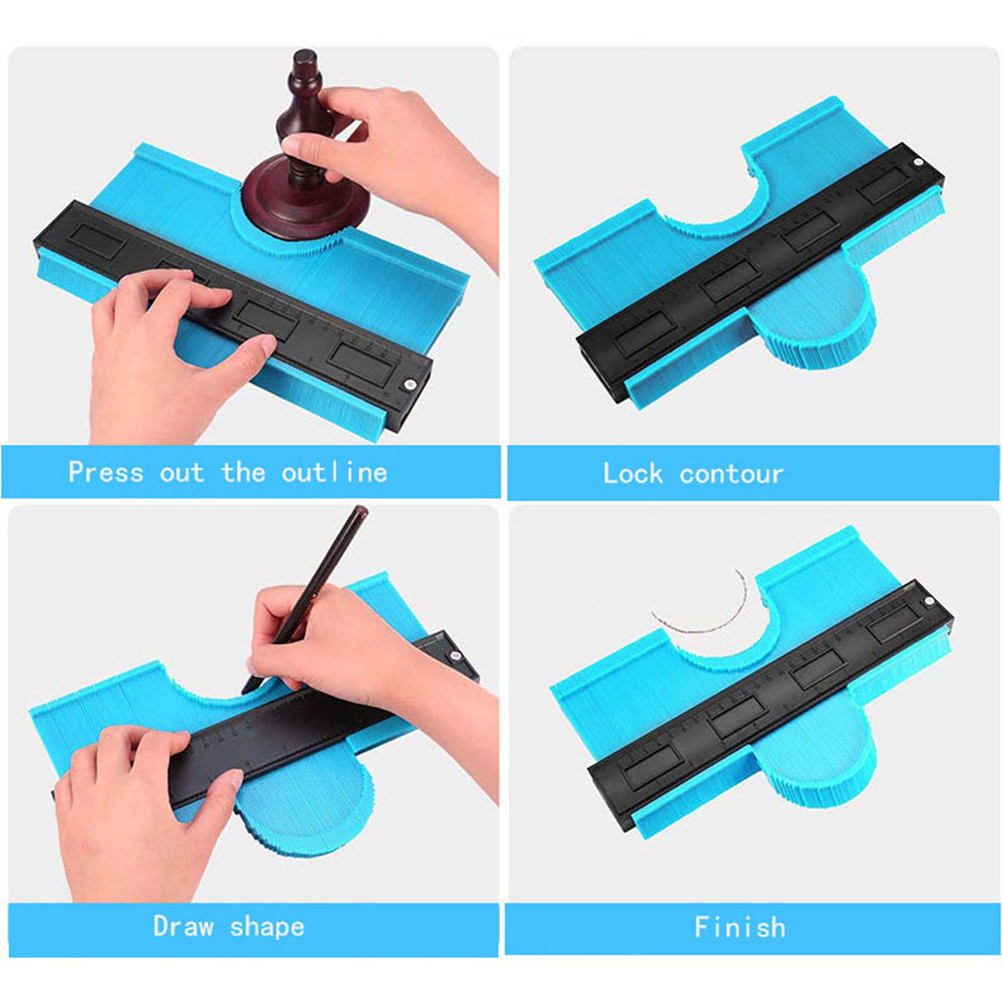 Press out the outline

Lock contour

Draw shape

Finish