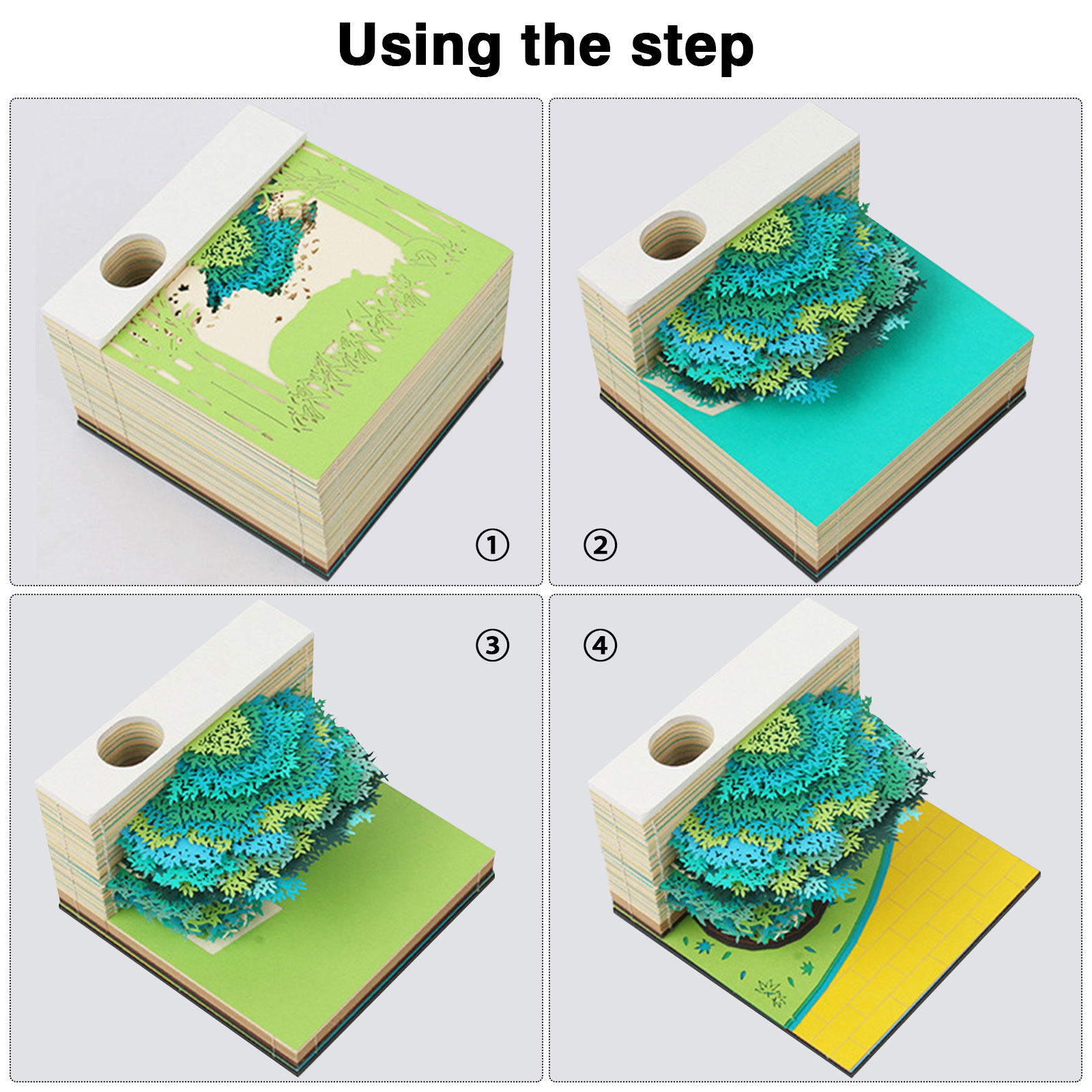 Using the step

①

②

③

④