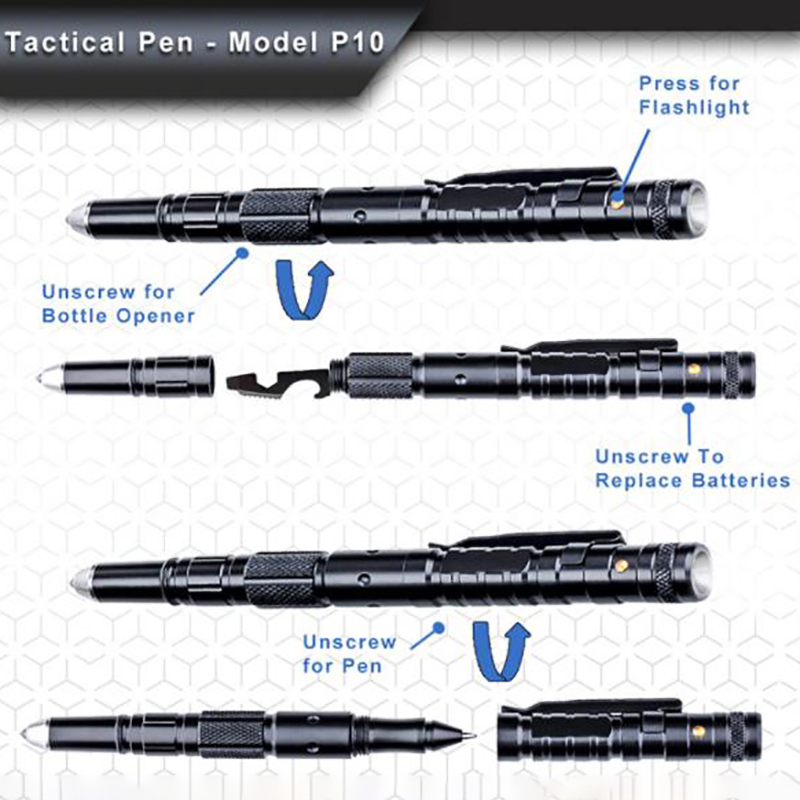 Tactical Pen - Model P10

Press for Flashlight

Unscrew for Bottle Opener

Unscrew To Replace Batteries

Unscrew for Pen