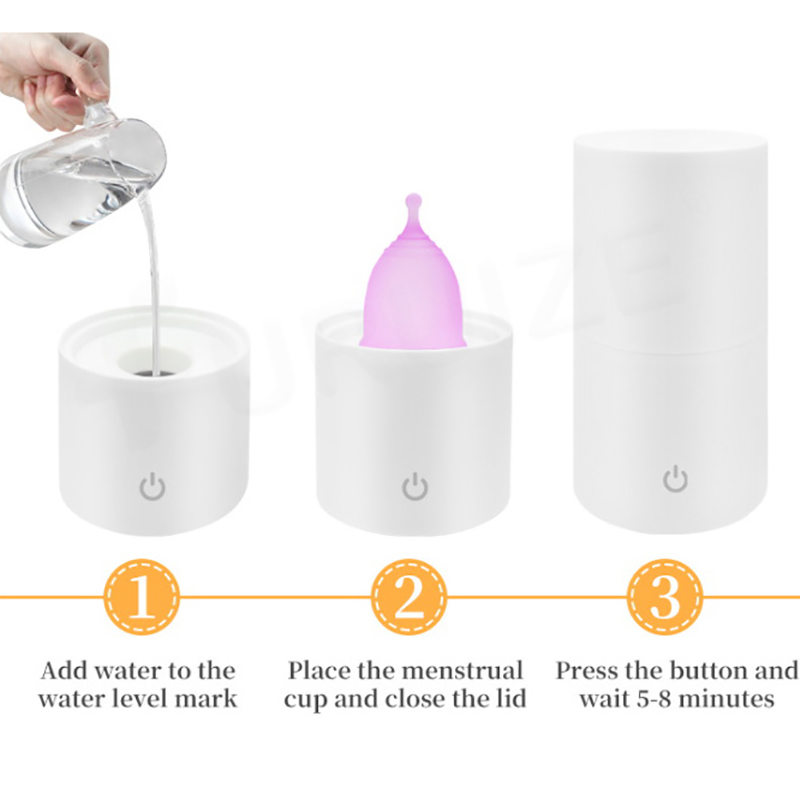 1

Add water to the water level mark

2

Place the menstrual cup and close the lid

3

Press the button and wait 5-8 minutes