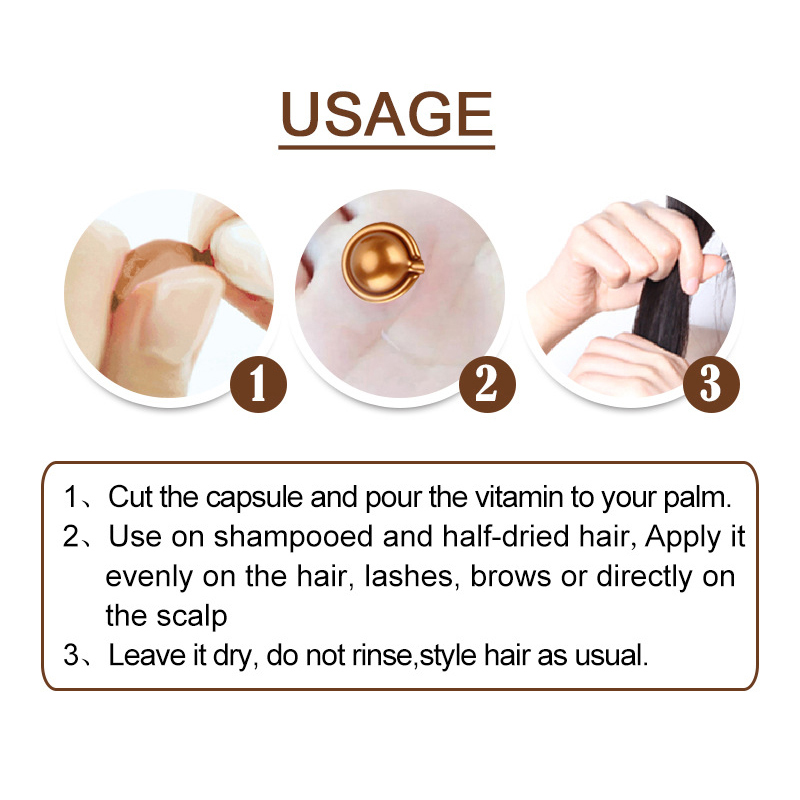 USAGE

1

2

3

1、Cut the capsule and pour the vitamin to your palm.
2、Use on shampooed and half-dried hair, Apply it evenly on the hair, lashes, brows or directly on the scalp
3、Leave it dry, do not rinse,style hair as usual.