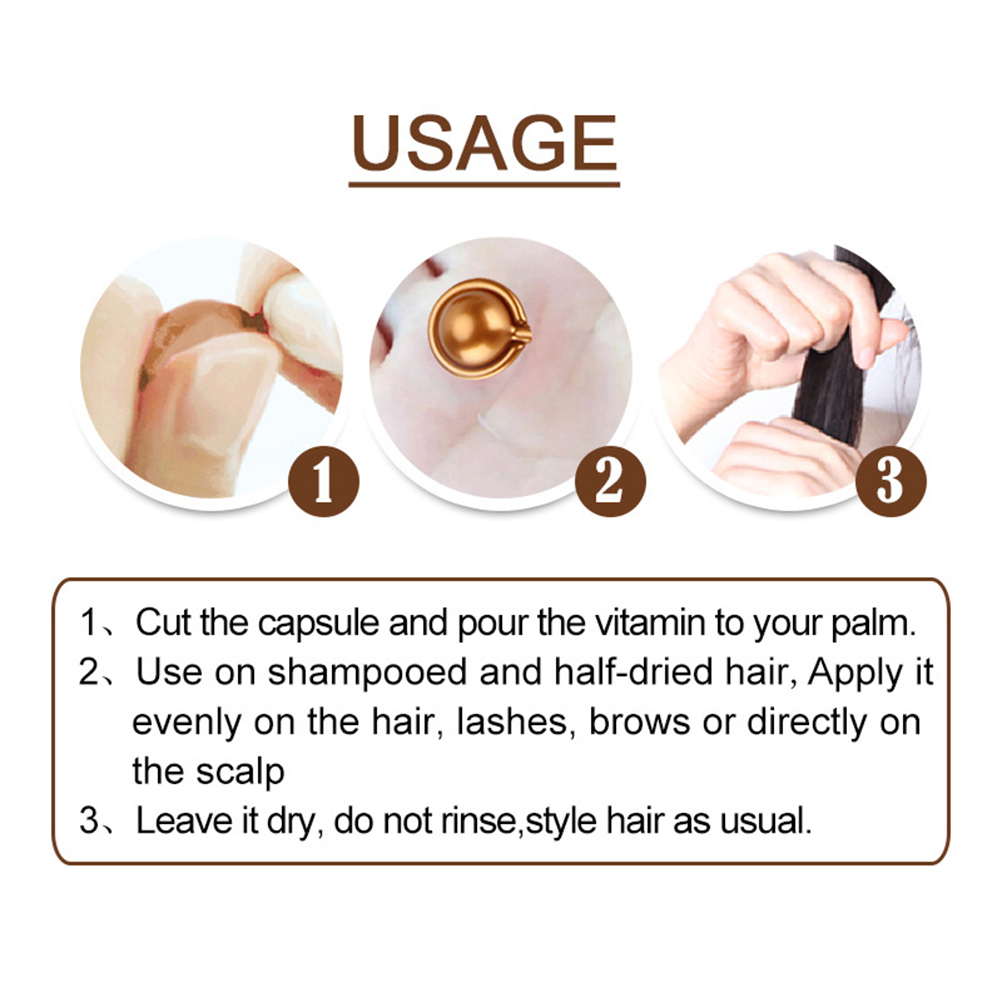 USAGE

1

2

3

1、Cut the capsule and pour the vitamin to your palm.
2、Use on shampooed and half-dried hair, Apply it evenly on the hair, lashes, brows or directly on the scalp
3、Leave it dry, do not rinse,style hair as usual.