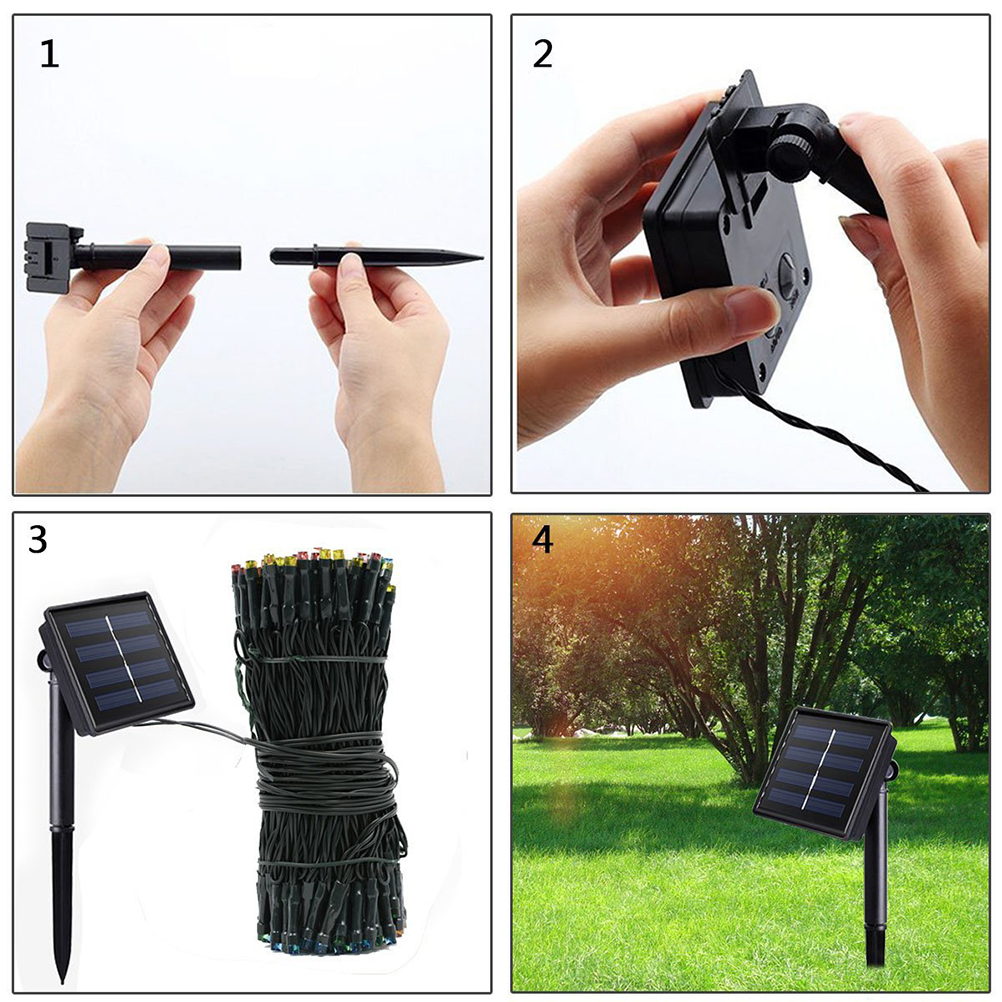 1

2

3

4