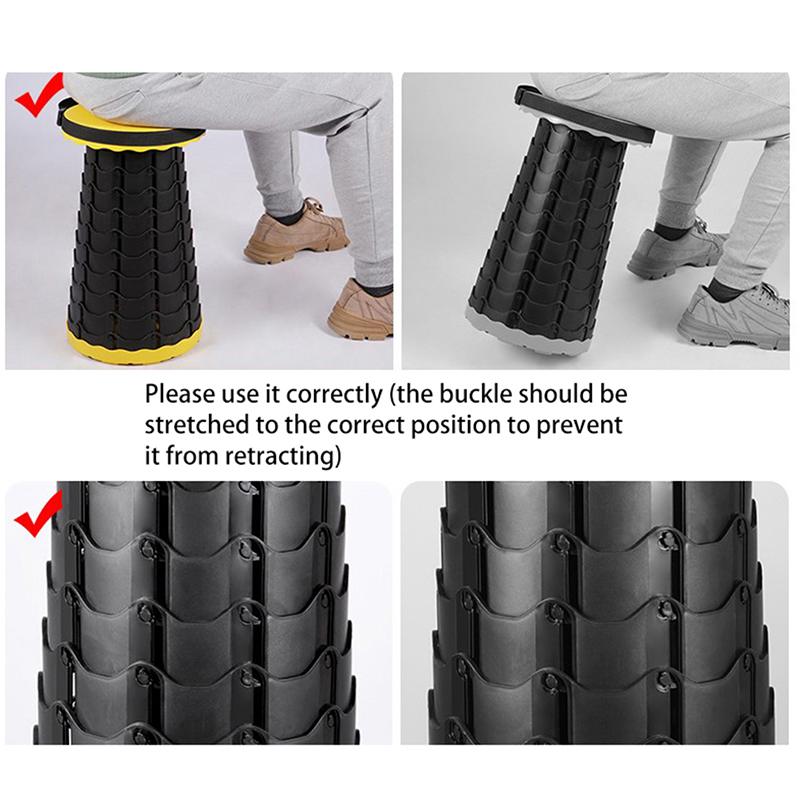 Please use it correctly (the buckle should be stretched to the correct position to prevent it from retracting)