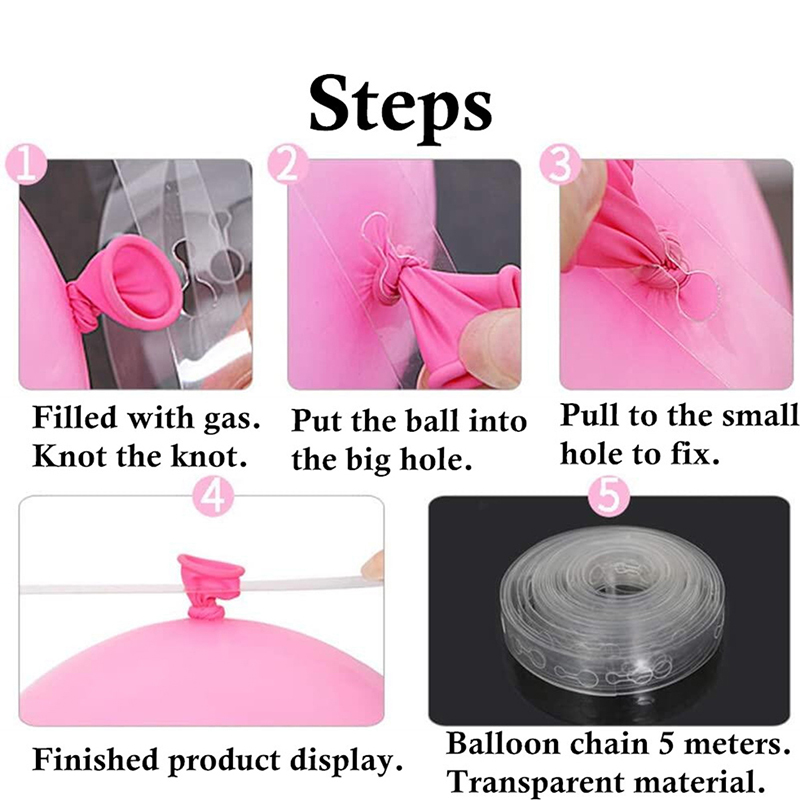 Steps

1
Filled with gas. Knot the knot.

2
Put the ball into the big hole.

3
Pull to the small hole to fix.

4
Finished product display.

5
Balloon chain 5 meters. Transparent material.