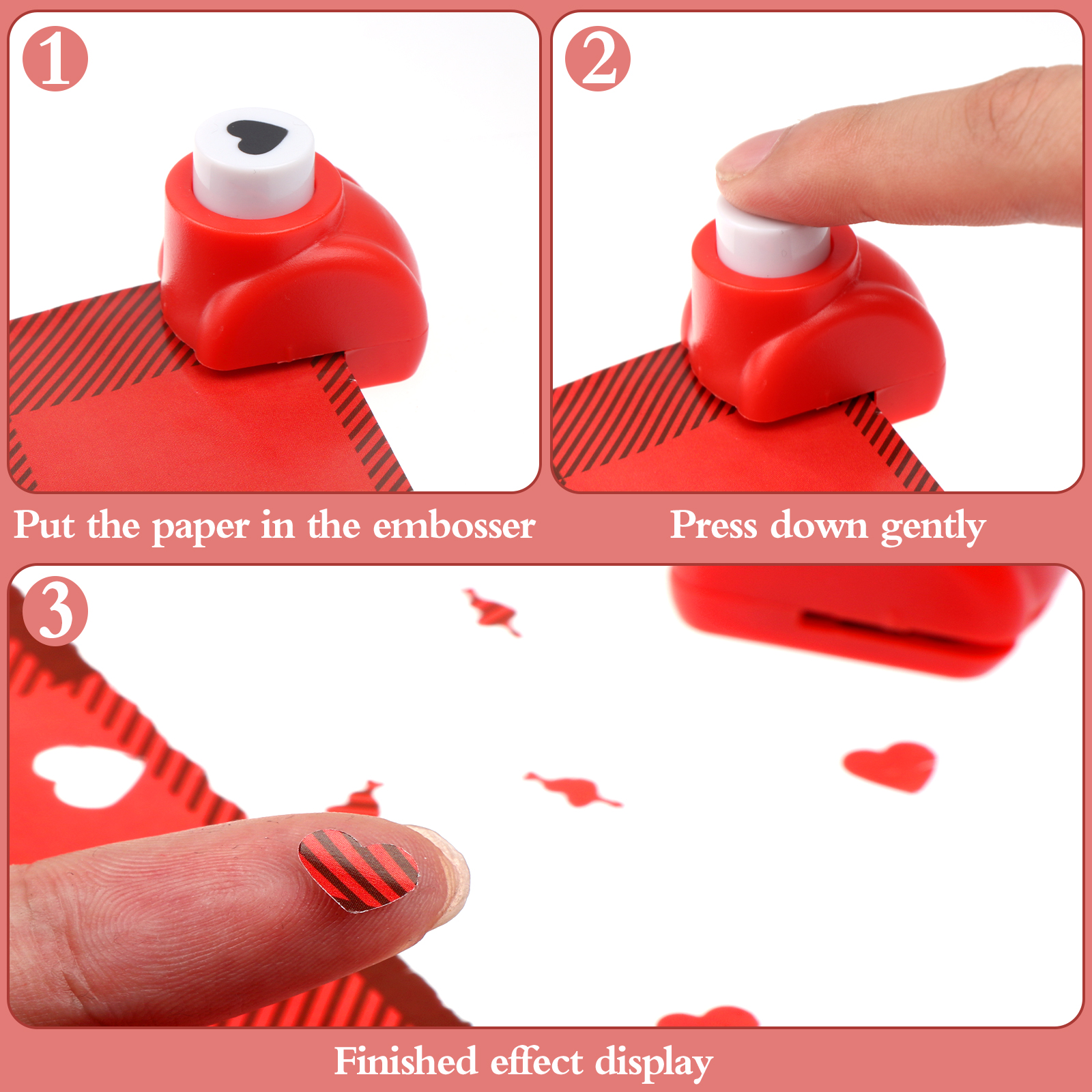 1

Put the paper in the embosser

2

Press down gently

3

Finished effect display