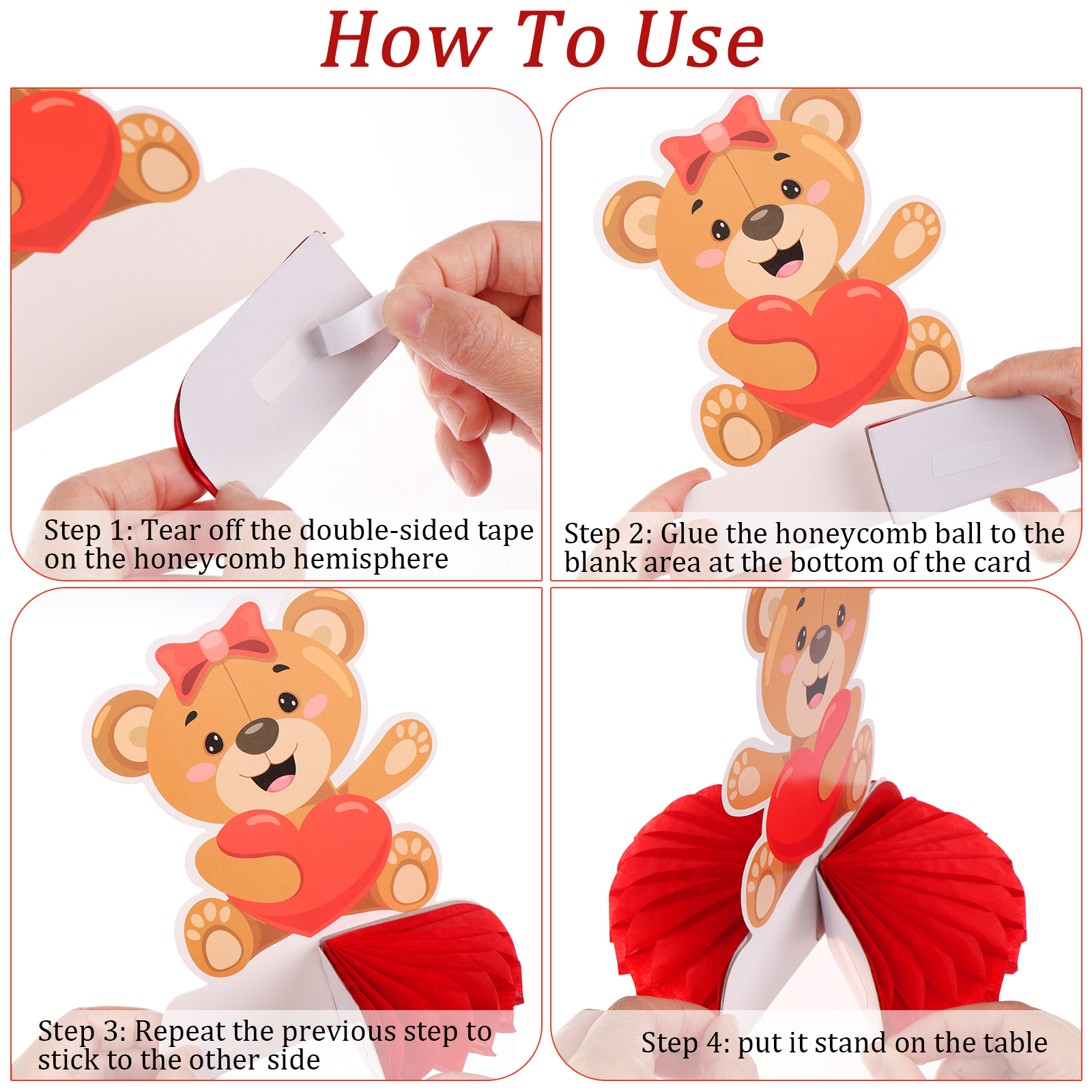 How To Use

Step 1: Tear off the double-sided tape on the honeycomb hemisphere

Step 2: Glue the honeycomb ball to the blank area at the bottom of the card

Step 3: Repeat the previous step to stick to the other side

Step 4: put it stand on the table