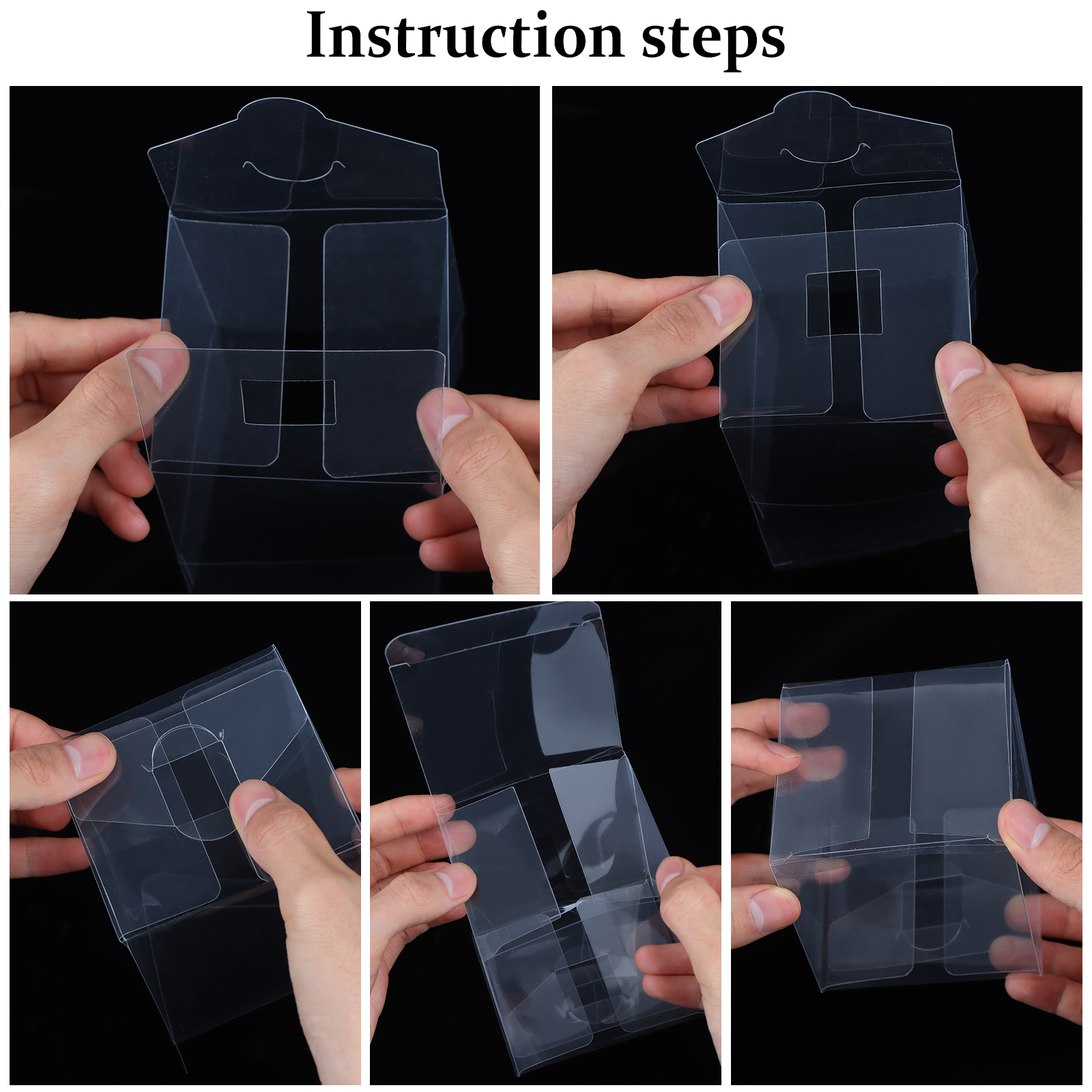 Instruction steps