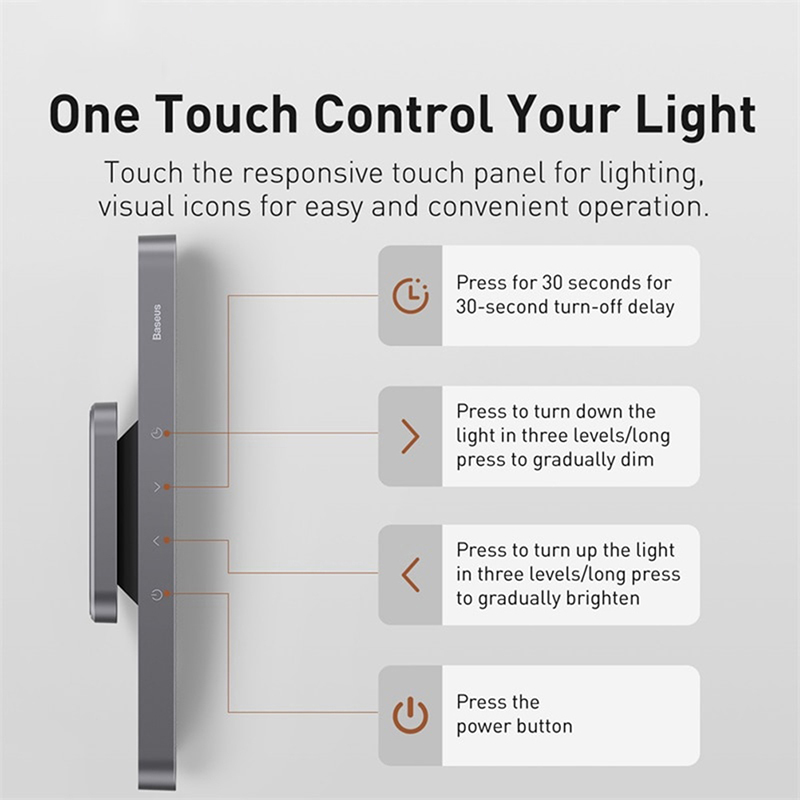 One Touch Control Your Light

Touch the responsive touch panel for lighting, visual icons for easy and convenient operation.

Baseus

Press for 30 seconds for 30-second turn-off delay

Press to turn down the light in three levels/long press to gradually dim

Press to turn up the light in three levels/long press to gradually brighten

Press the power button