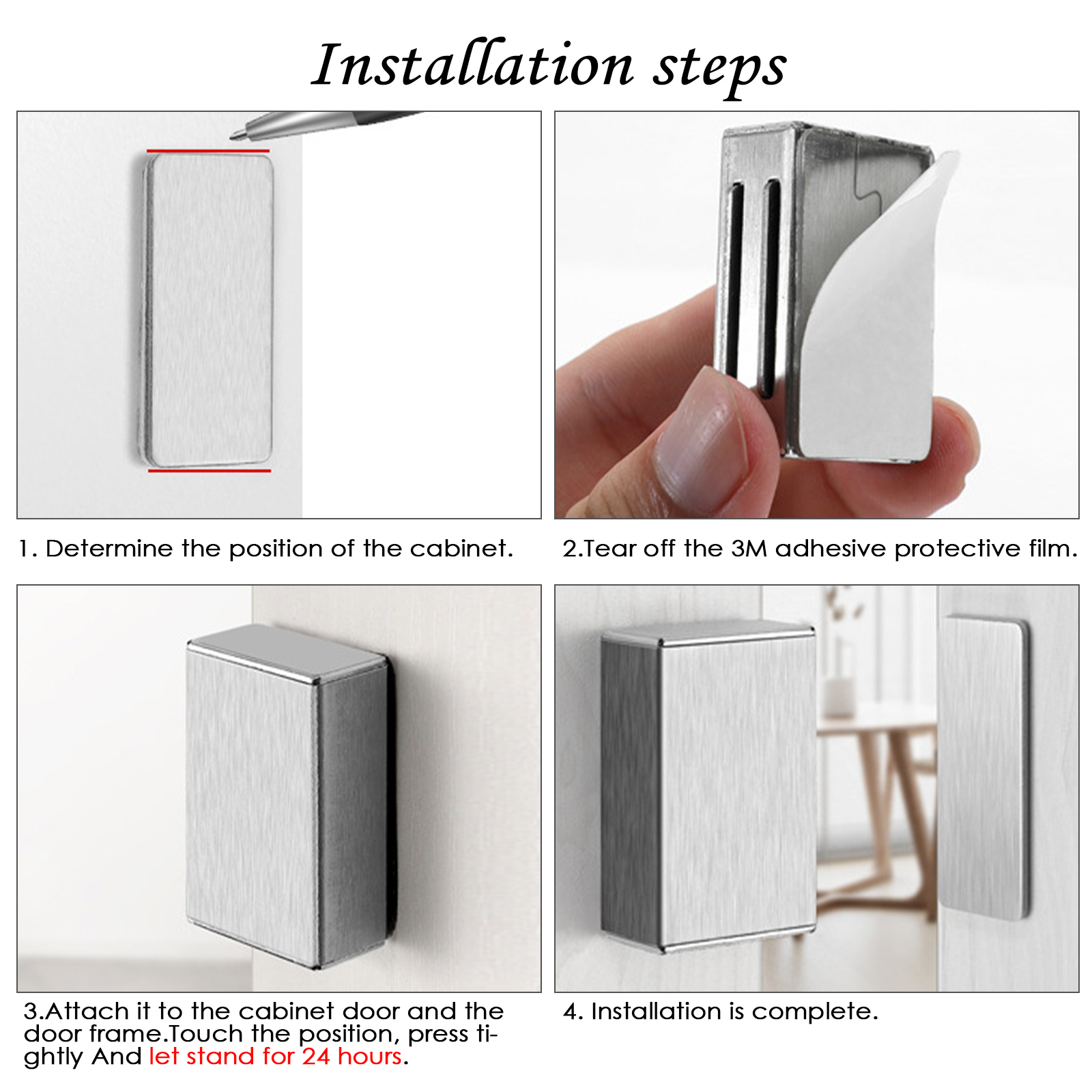 Installation steps

1. Determine the position of the cabinet.

2.Tear off the 3M adhesive protective film.

3.Attach it to the cabinet door and the door frame.Touch the position, press tightly And let stand for 24 hours.

4. Installation is complete.