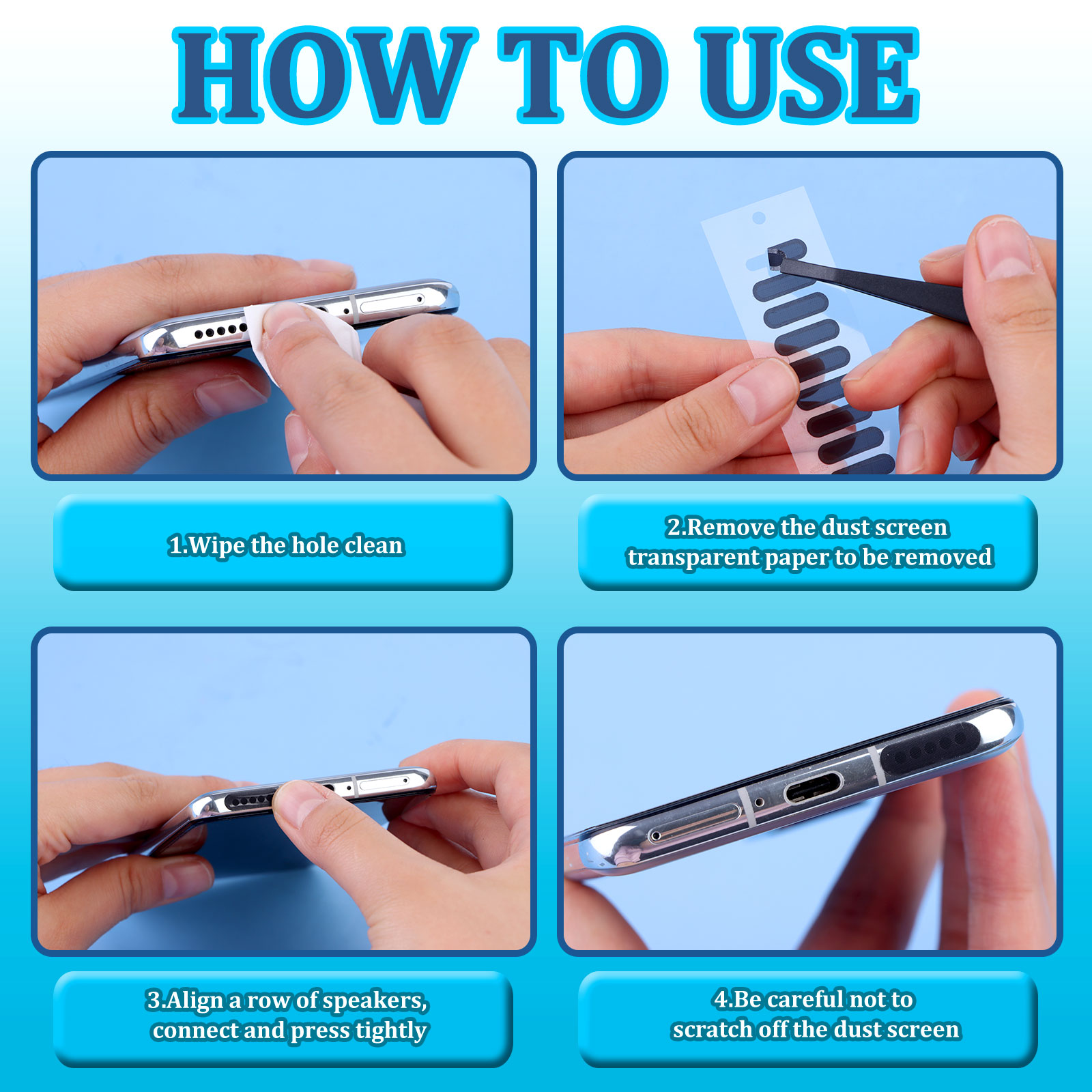 HOW TO USE

1.Wipe the hole clean

2.Remove the dust screen transparent paper to be removed

3.Align a row of speakers, connect and press tightly

4.Be careful not to scratch off the dust screen